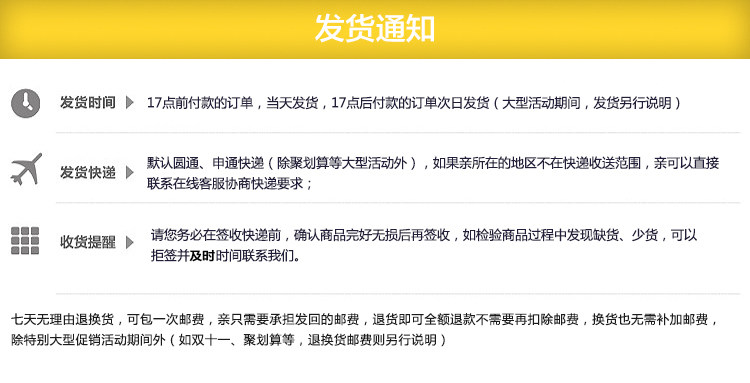 发货通知

发货时间

17点前付款的订单，当天发货，17点后付款的订单次日发货（大型活动期间，发货另行说明）

发货快递

默认圆通、申通快递（除聚划算等大型活动外），如果亲所在的地区不在快递收送范围，亲可以直接联系在线客服协商快递要求；

收货提醒

请您务必在签收快递前，确认商品完好无损后再签收，如检验商品过程中发现缺货、少货，可以拒签并及时时间联系我们。

七天无理由退换货，可包一次邮费，亲只需要承担发回的邮费，退货即可全额退款不需要再扣除邮费，换货也无需补加邮费，除特别大型促销活动期间外（如双十一、聚划算等，退换货邮费则另行说明）