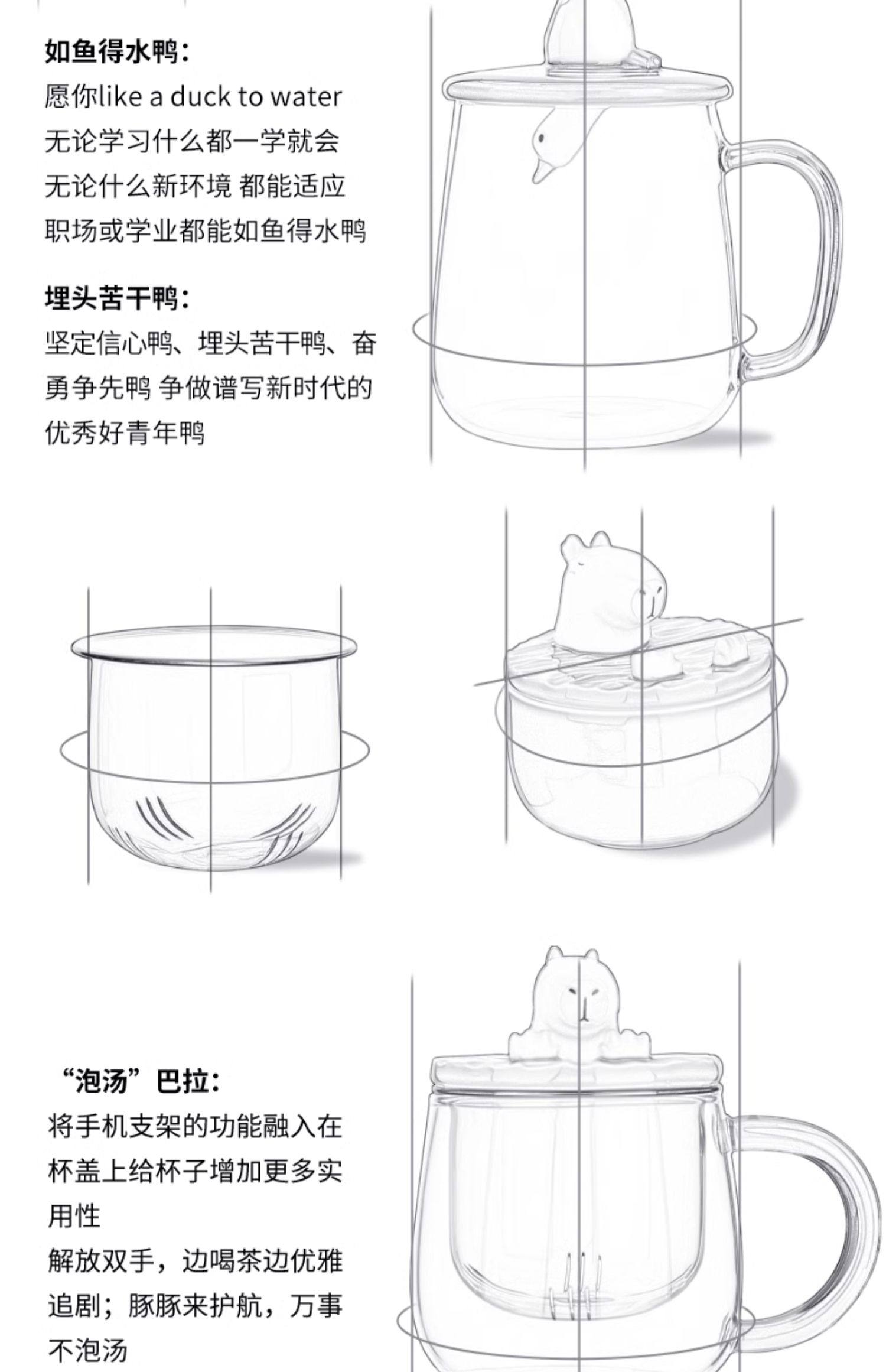 如鱼得水鸭：
愿你like a duck to water
无论学习什么都一学就会
无论什么新环境 都能适应
职场或学业都能如鱼得水鸭

埋头苦干鸭：
坚定信心鸭、埋头苦干鸭、奋勇争先鸭 争做谱写新时代的优秀好青年鸭

“泡汤”巴拉：
将手机支架的功能融入在杯盖上给杯子增加更多实用性
解放双手，边喝茶边优雅追剧；豚豚来护航，万事不泡汤