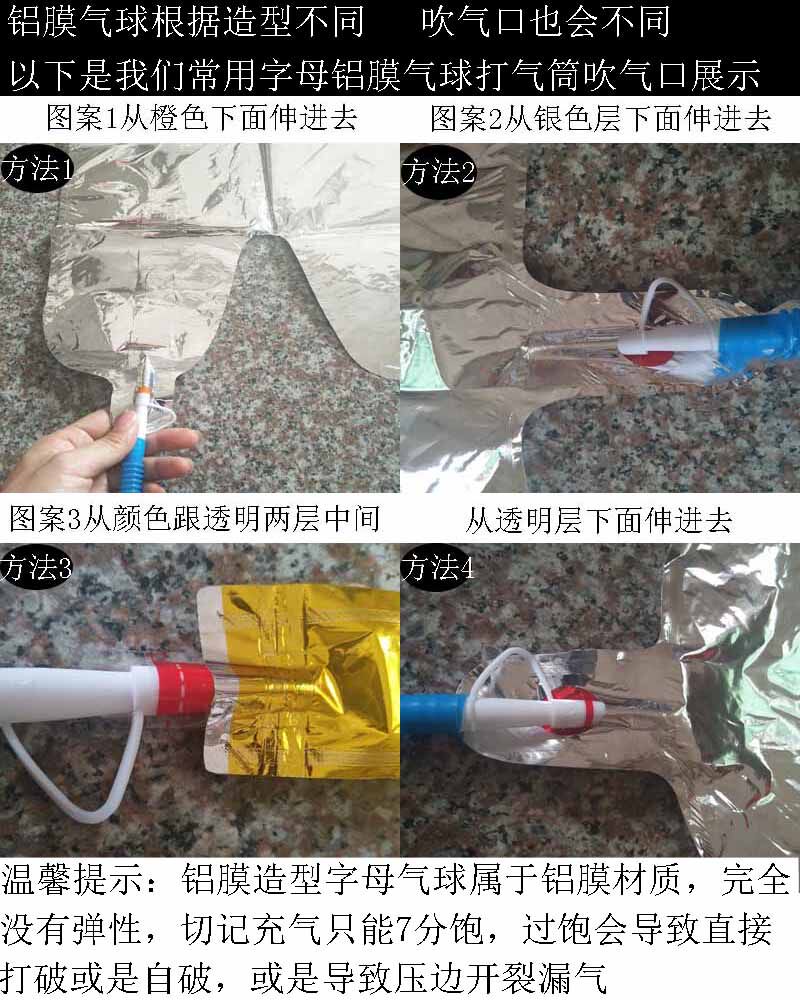 铝膜气球根据造型不同　吹气口也会不同
以下是我们常用字母铝膜气球打气筒吹气口展示

图案1从橙色下面伸进去

图案2从银色层下面伸进去

方法1

方法2

图案3从颜色跟透明两层中间

从透明层下面伸进去

方法3

方法4

温馨提示：铝膜造型字母气球属于铝膜材质，完全没有弹性，切记充气只能7分饱，过饱会导致直接打破或是自破，或是导致压边开裂漏气