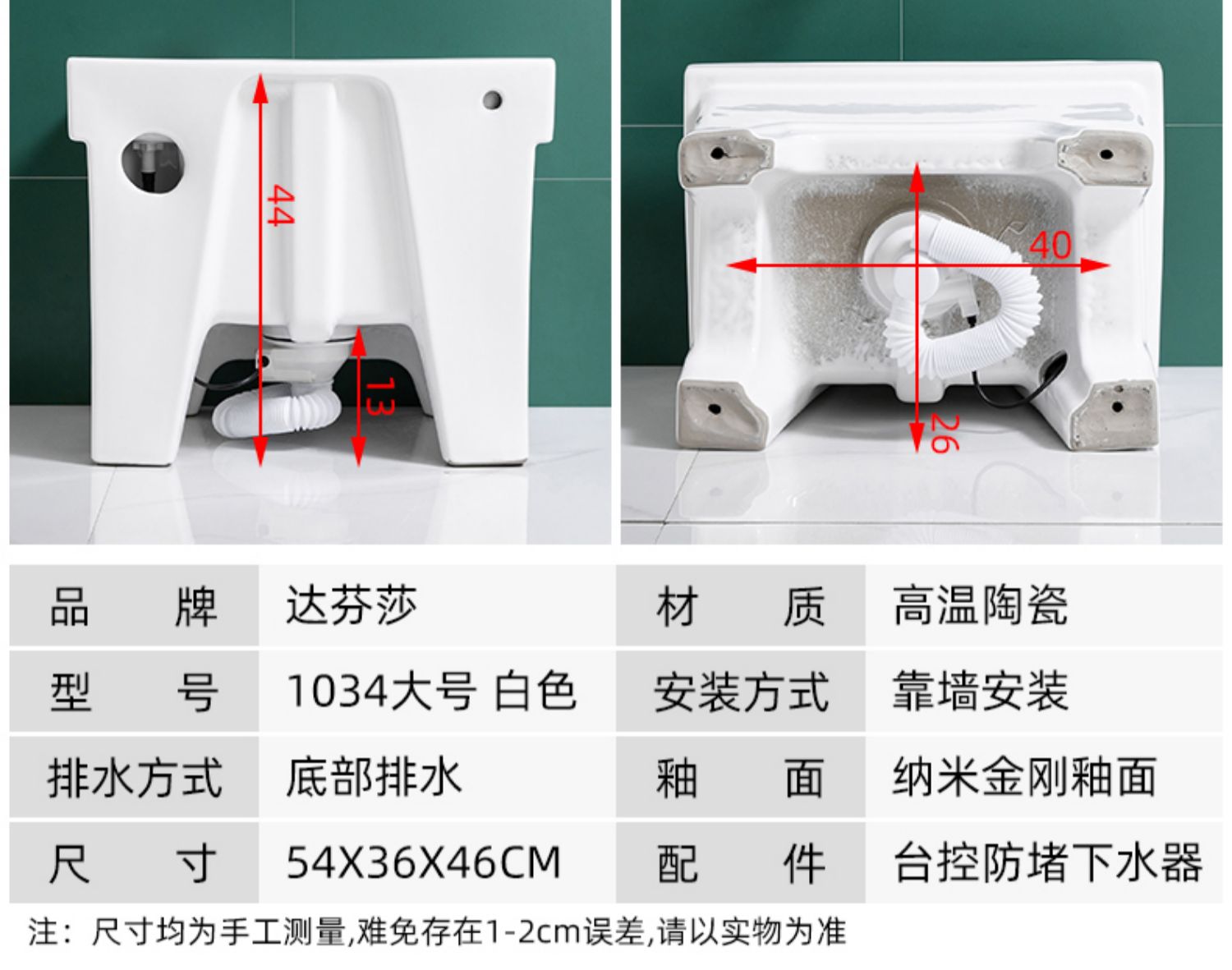 44

13

40

26

| 品　　牌 | 达芬莎 | 材　　质 | 高温陶瓷 |
|---|---|---|---|
| 型　　号 | 1034大号 白色 | 安装方式 | 靠墙安装 |
| 排水方式 | 底部排水 | 釉　　面 | 纳米金刚釉面 |
| 尺　　寸 | 54X36X46CM | 配　　件 | 台控防堵下水器 |

注：尺寸均为手工测量,难免存在1-2cm误差,请以实物为准