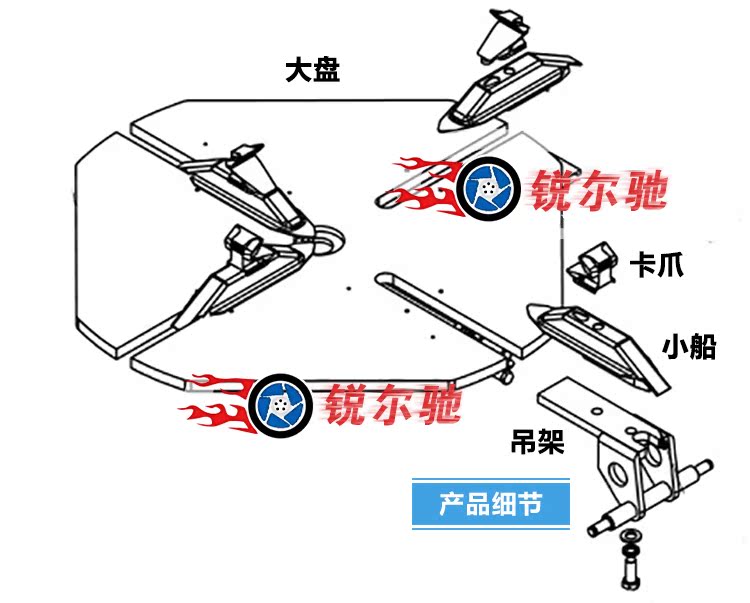 大盘

锐尔驰

卡爪

小船

锐尔驰

吊架

产品细节