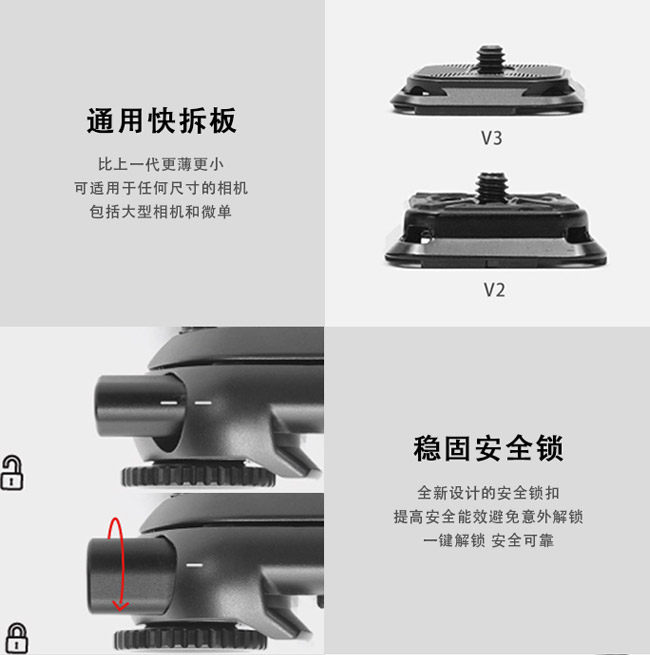 通用快拆板

比上一代更薄更小
可适用于任何尺寸的相机
包括大型相机和微单

V3

V2

稳固安全锁

全新设计的安全锁扣
提高安全能效避免意外解锁
一键解锁 安全可靠