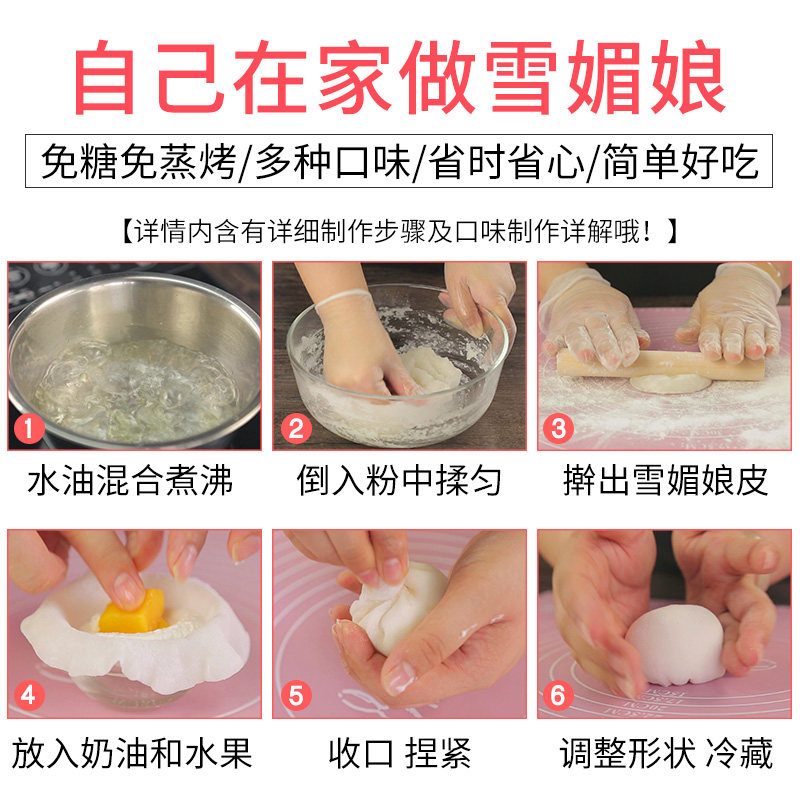 自己在家做雪媚娘

免糖免蒸烤/多种口味/省时省心/简单好吃

【详情内含有详细制作步骤及口味制作详解哦！】

1
水油混合煮沸

2
倒入粉中揉匀

3
擀出雪媚娘皮

4
放入奶油和水果

5
收口 捏紧

6
调整形状 冷藏