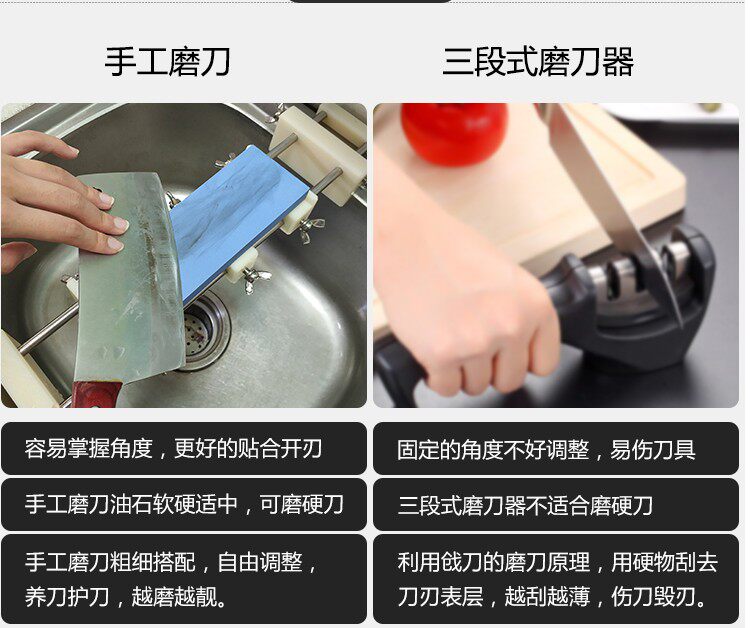 手工磨刀

容易掌握角度，更好的贴合开刃

手工磨刀油石软硬适中，可磨硬刀

手工磨刀粗细搭配，自由调整，养刀护刀，越磨越靓。

三段式磨刀器

固定的角度不好调整，易伤刀具

三段式磨刀器不适合磨硬刀

利用戗刀的磨刀原理，用硬物刮去刀刃表层，越刮越薄，伤刀毁刃。