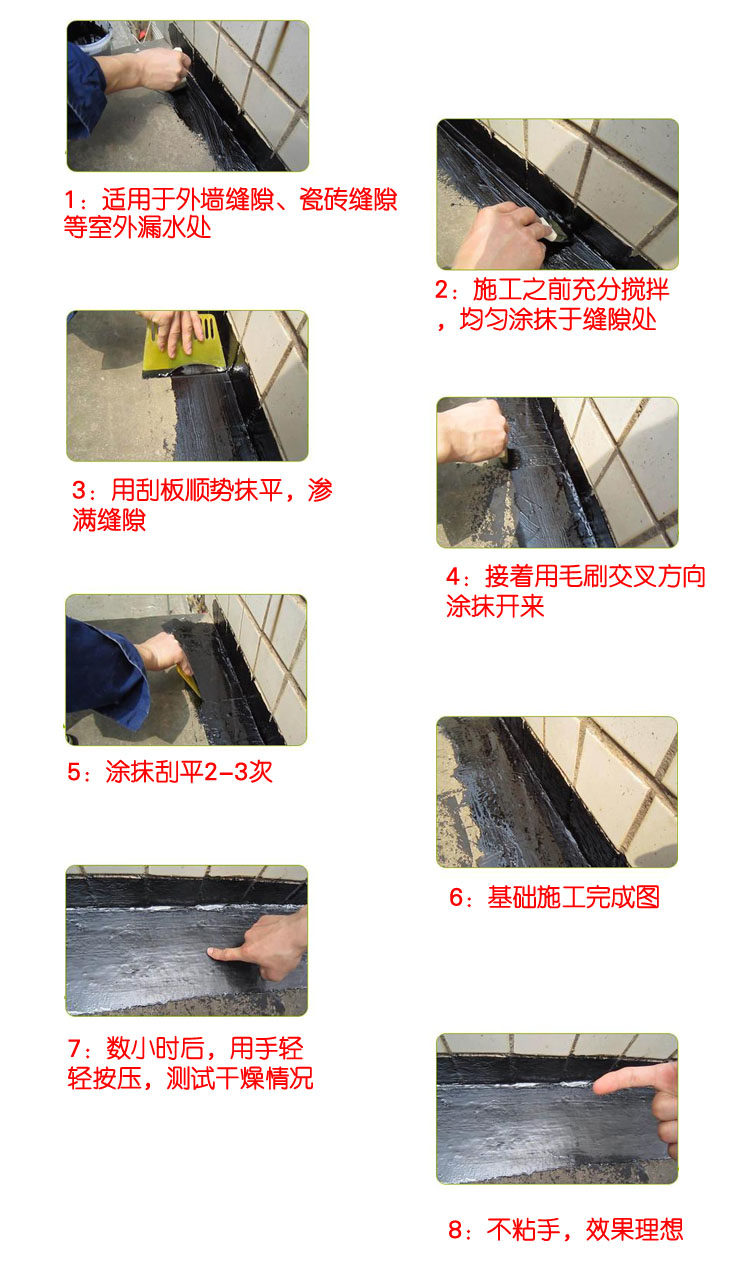 1：适用于外墙缝隙、瓷砖缝隙等室外漏水处

2：施工之前充分搅拌，均匀涂抹于缝隙处

3：用刮板顺势抹平，渗满缝隙

4：接着用毛刷交叉方向涂抹开来

5：涂抹刮平2-3次

6：基础施工完成图

7：数小时后，用手轻轻按压，测试干燥情况

8：不粘手，效果理想