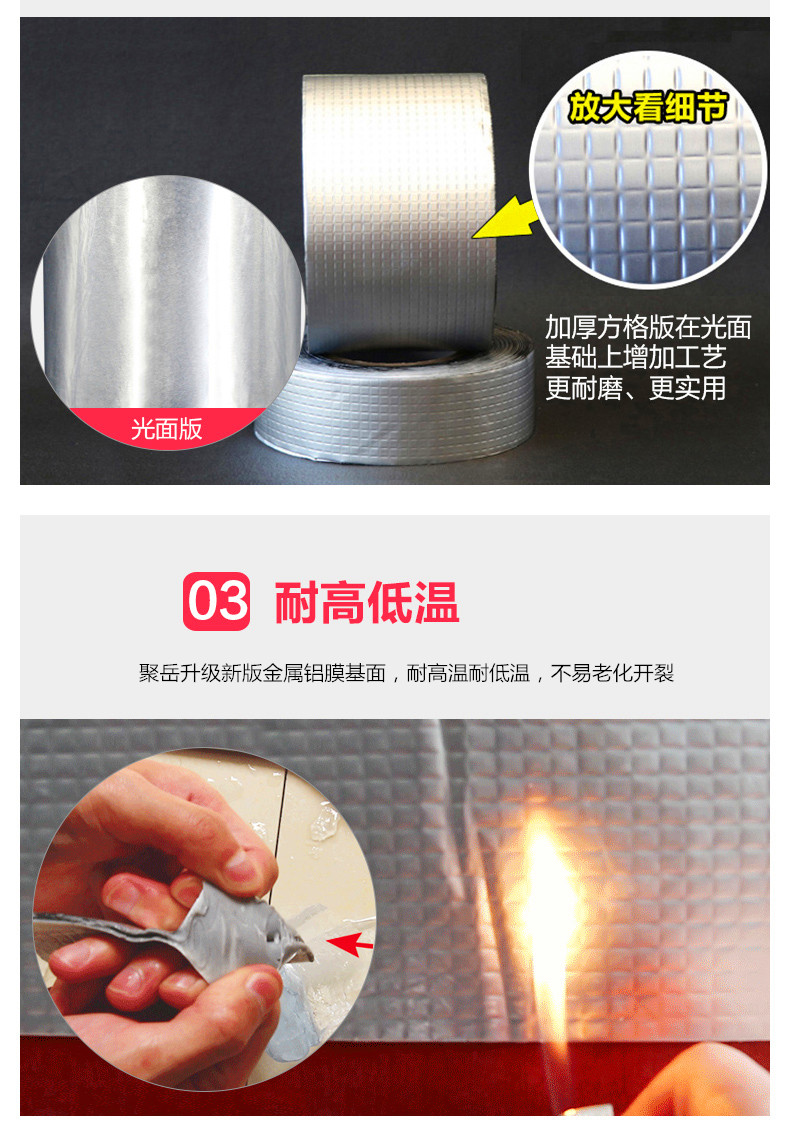 放大看细节

加厚方格版在光面基础上增加工艺更耐磨、更实用

光面版

03 耐高低温

聚岳升级新版金属铝膜基面，耐高温耐低温，不易老化开裂