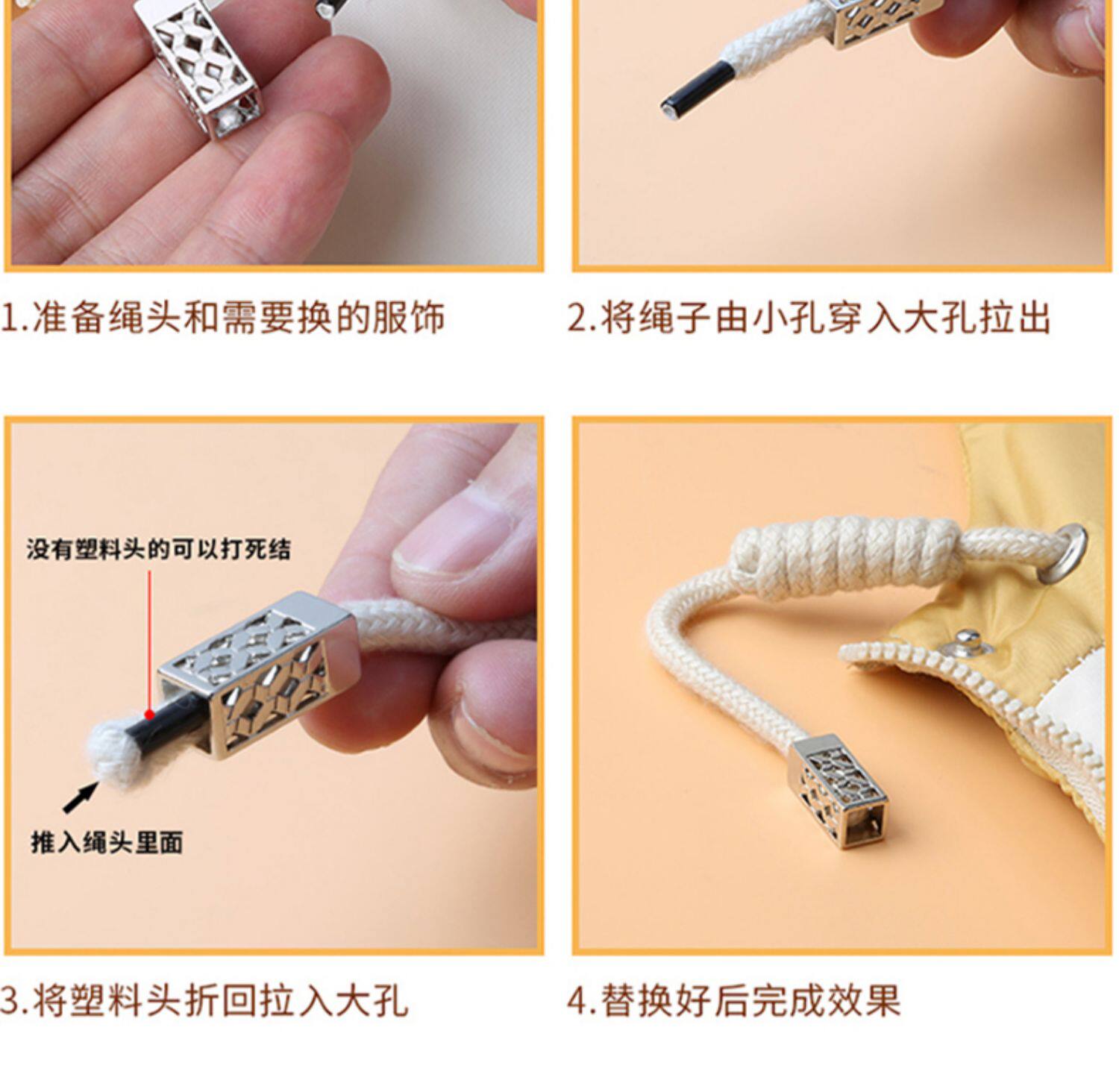 1.准备绳头和需要换的服饰

2.将绳子由小孔穿入大孔拉出

没有塑料头的可以打死结

推入绳头里面

3.将塑料头折回拉入大孔

4.替换好后完成效果