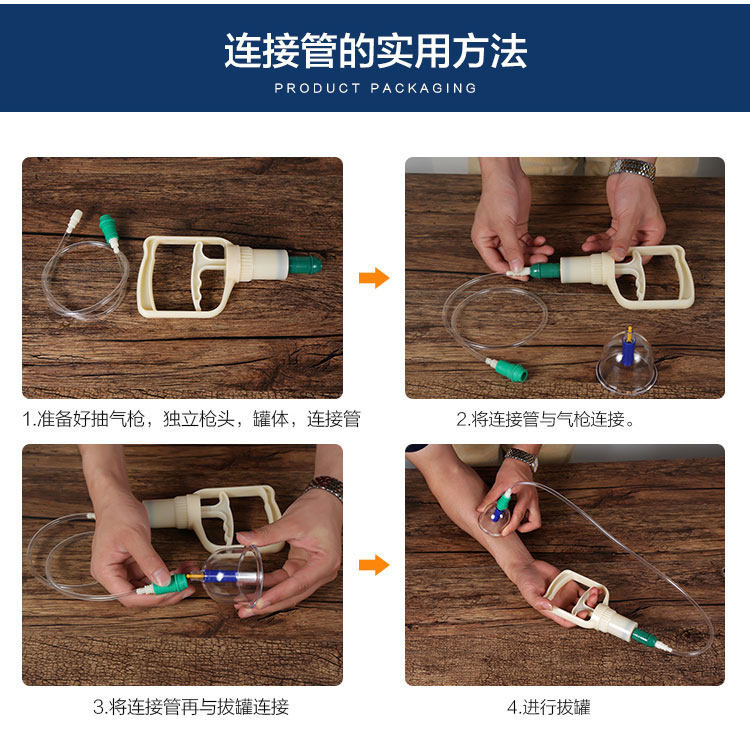 连接管的实用方法
PRODUCT PACKAGING

1.准备好抽气枪，独立枪头，罐体，连接管

2.将连接管与气枪连接。

3.将连接管再与拔罐连接

4.进行拔罐