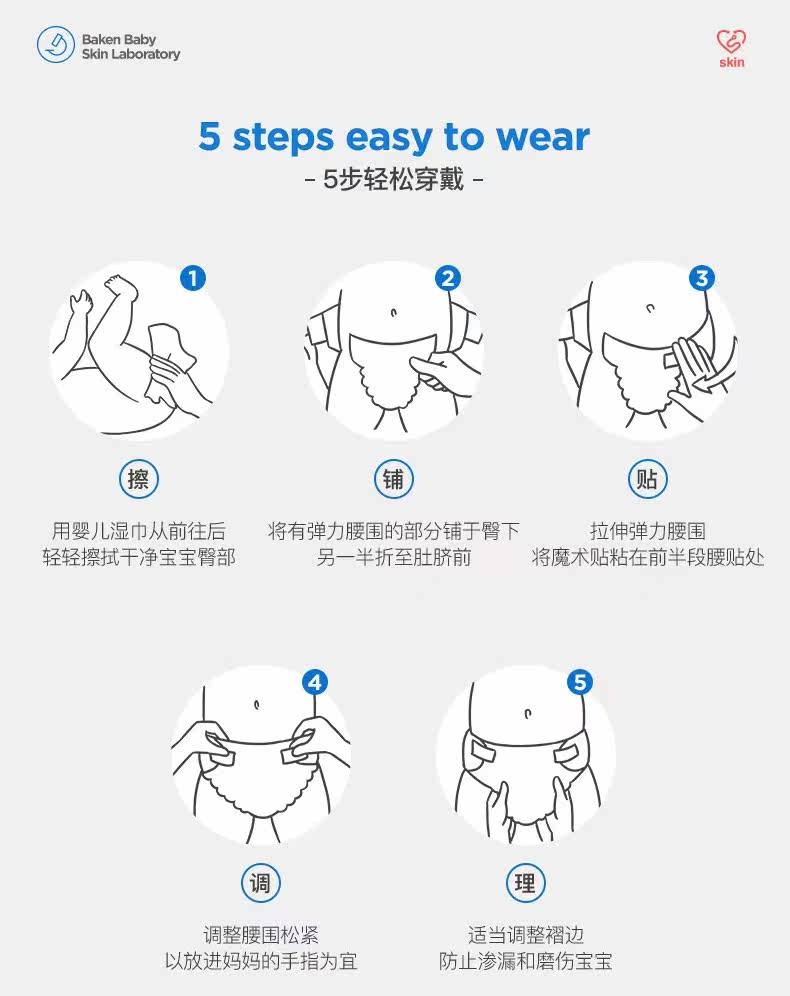 Baken Baby
Skin Laboratory

skin

5 steps easy to wear
- 5步轻松穿戴 -

1

擦

用婴儿湿巾从前往后
轻轻擦拭干净宝宝臀部

2

铺

将有弹力腰围的部分铺于臀下
另一半折至肚脐前

3

贴

拉伸弹力腰围
将魔术贴粘在前半段腰贴处

4

调

调整腰围松紧
以放进妈妈的手指为宜

5

理

适当调整褶边
防止渗漏和磨伤宝宝