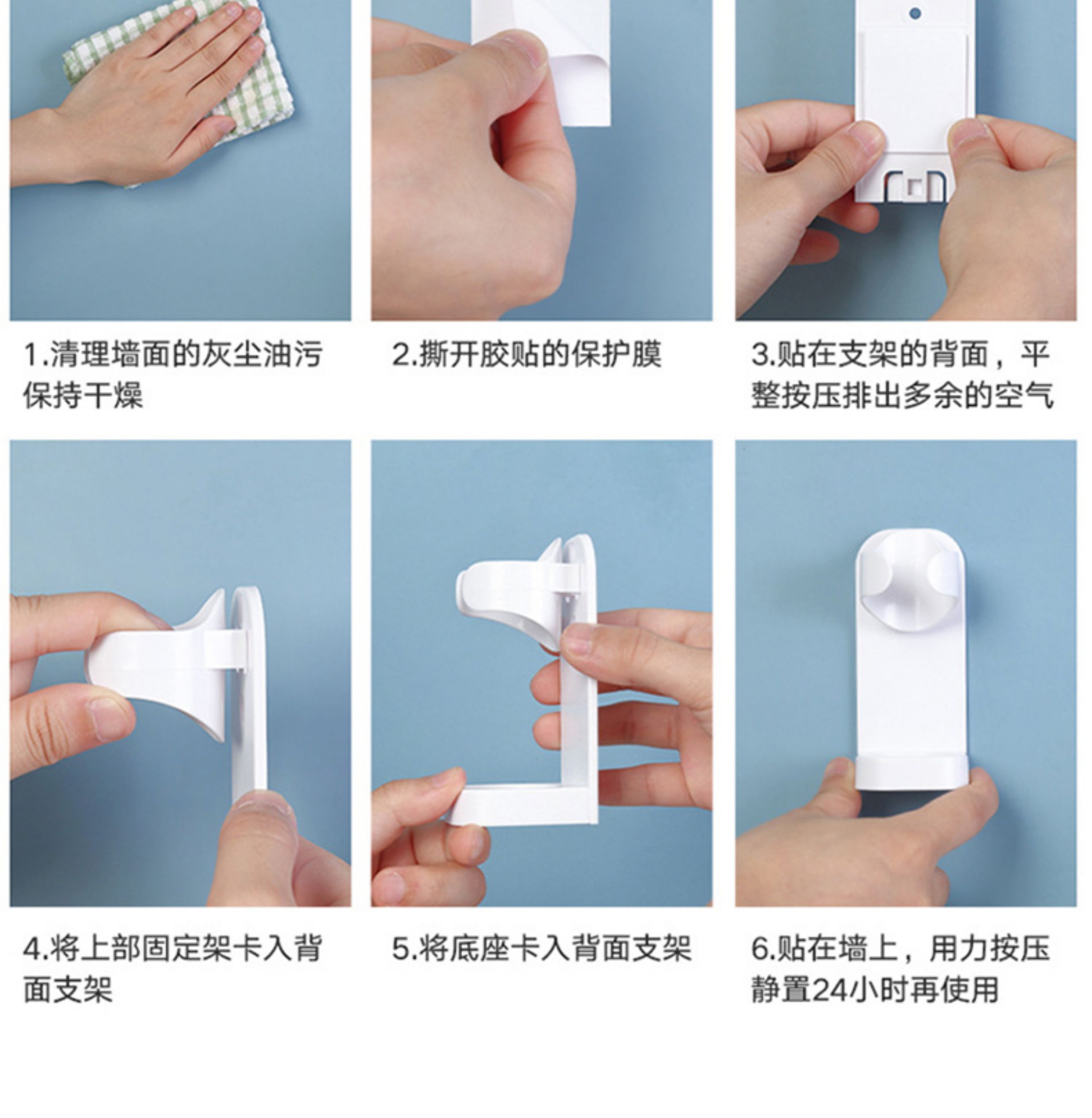 1.清理墙面的灰尘油污保持干燥

2.撕开胶贴的保护膜

3.贴在支架的背面，平整按压排出多余的空气

4.将上部固定架卡入背面支架

5.将底座卡入背面支架

6.贴在墙上，用力按压静置24小时再使用