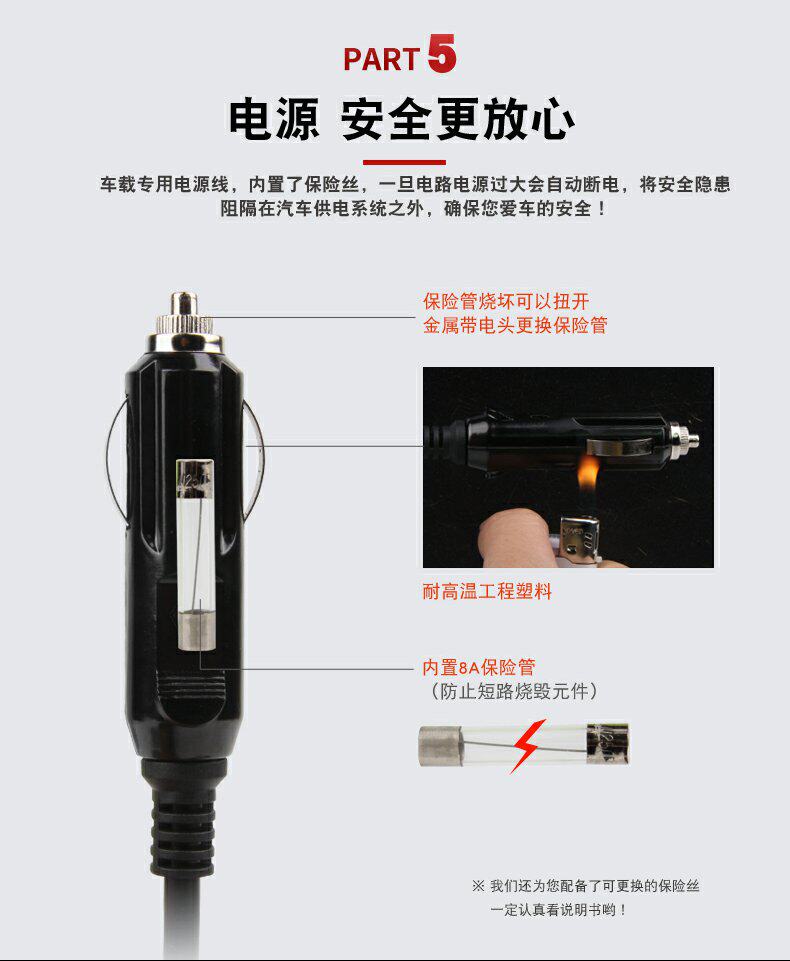 PART 5

电源 安全更放心

车载专用电源线，内置了保险丝，一旦电路电源过大会自动断电，将安全隐患阻隔在汽车供电系统之外，确保您爱车的安全！

保险管烧坏可以扭开
金属带电头更换保险管

耐高温工程塑料

内置8A保险管
（防止短路烧毁元件）

※ 我们还为您配备了可更换的保险丝
一定认真看说明书哟！