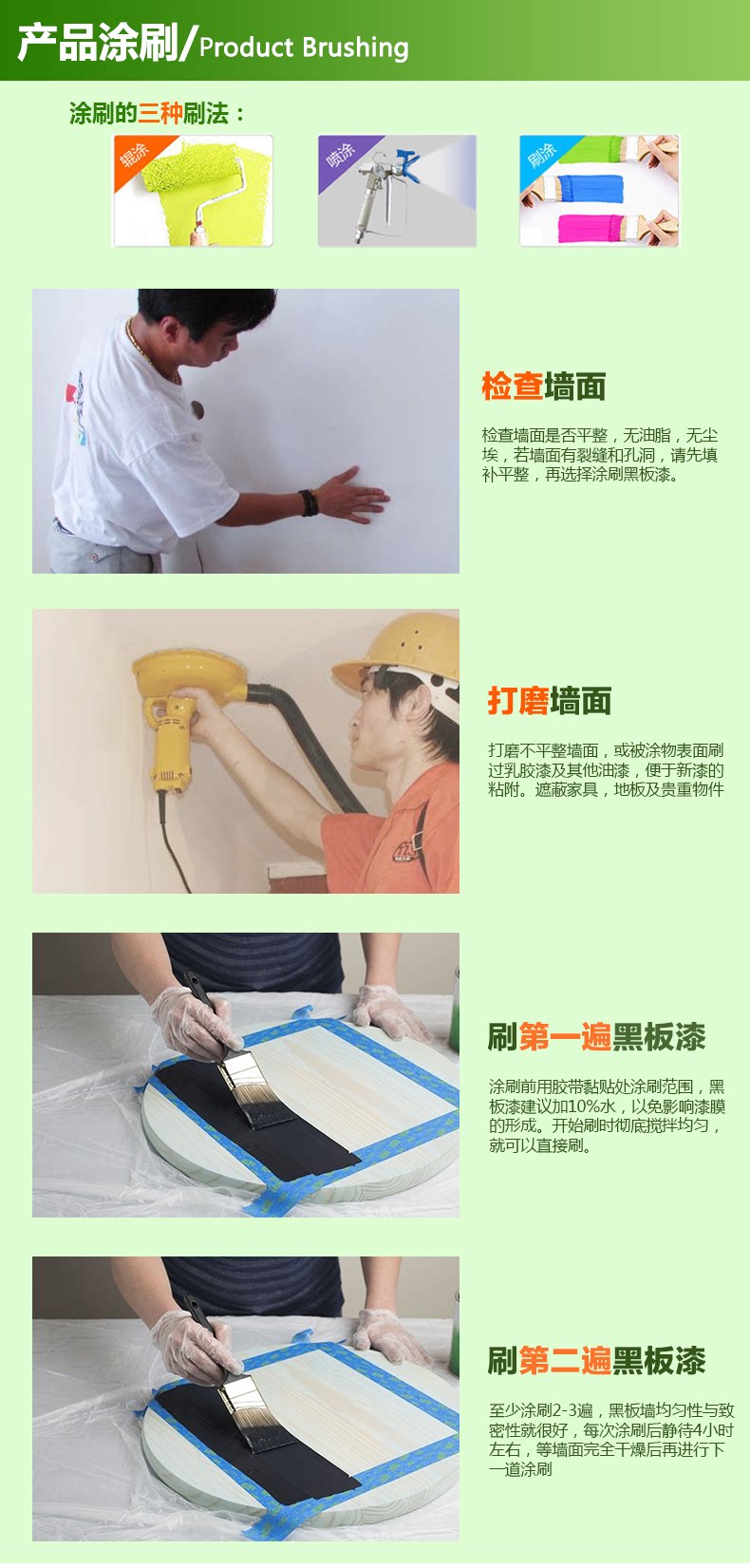 产品涂刷/Product Brushing

涂刷的三种刷法：

辊涂

喷涂

刷涂

检查墙面

检查墙面是否平整，无油脂，无尘埃，若墙面有裂缝和孔洞，请先填补平整，再选择涂刷黑板漆。

打磨墙面

打磨不平整墙面，或被涂物表面刷过乳胶漆及其他油漆，便于新漆的粘附。遮蔽家具，地板及贵重物件

刷第一遍黑板漆

涂刷前用胶带黏贴处涂刷范围，黑板漆建议加10%水，以免影响漆膜的形成。开始刷时彻底搅拌均匀，就可以直接刷。

刷第二遍黑板漆

至少涂刷2-3遍，黑板墙均匀性与致密性就很好，每次涂刷后静待4小时左右，等墙面完全干燥后再进行下一道涂刷