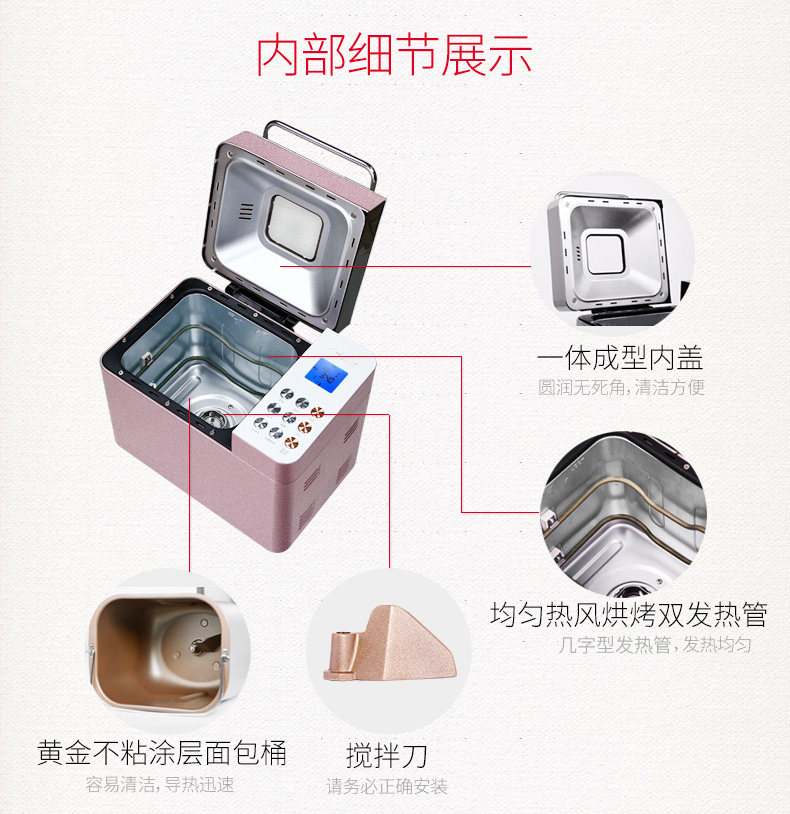 内部细节展示

一体成型内盖
圆润无死角，清洁方便

均匀热风烘烤双发热管
几字型发热管，发热均匀

黄金不粘涂层面包桶
容易清洁，导热迅速

搅拌刀
请务必正确安装