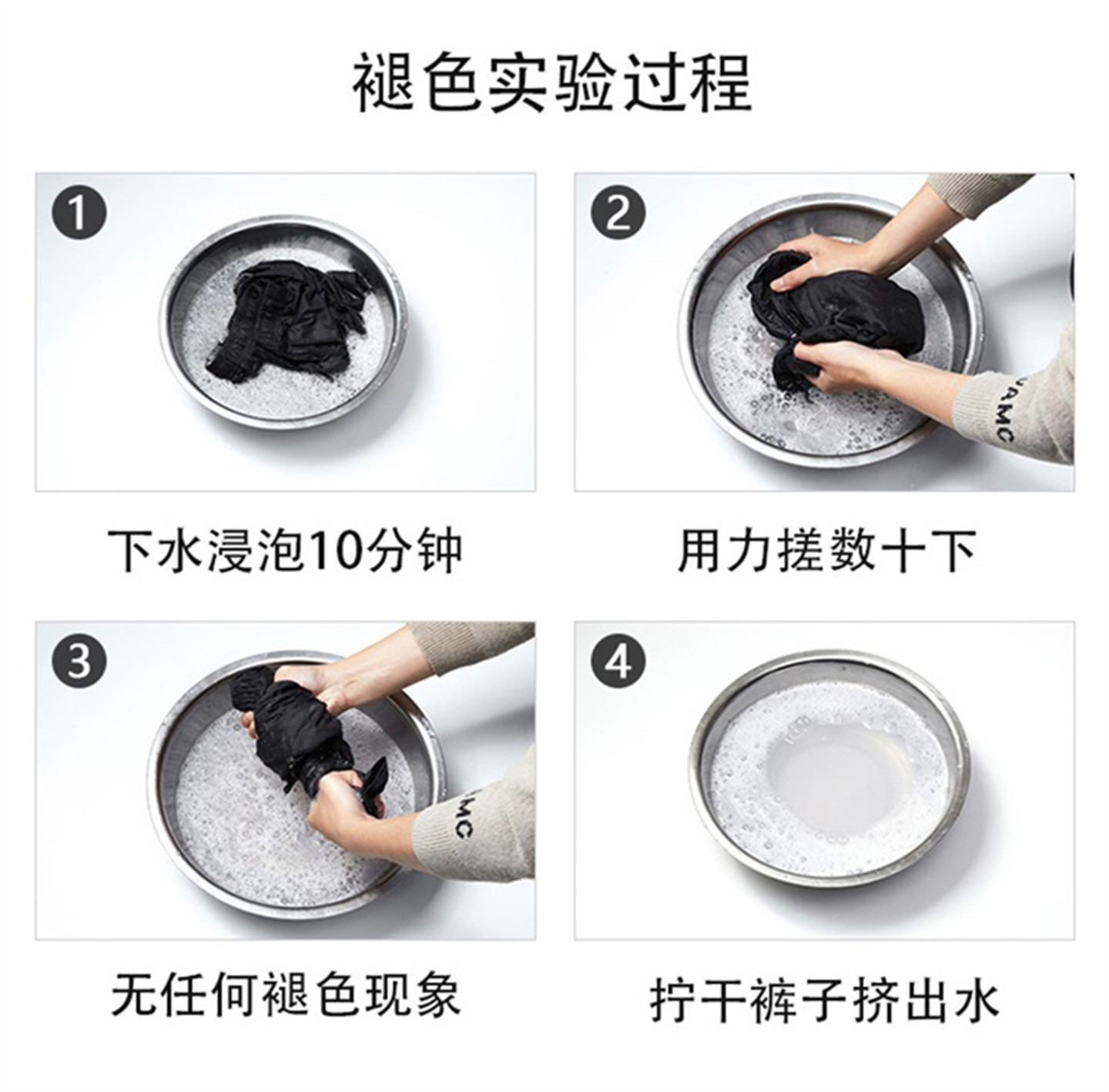 褪色实验过程

1
下水浸泡10分钟

2
用力搓数十下

3
无任何褪色现象

4
拧干裤子挤出水