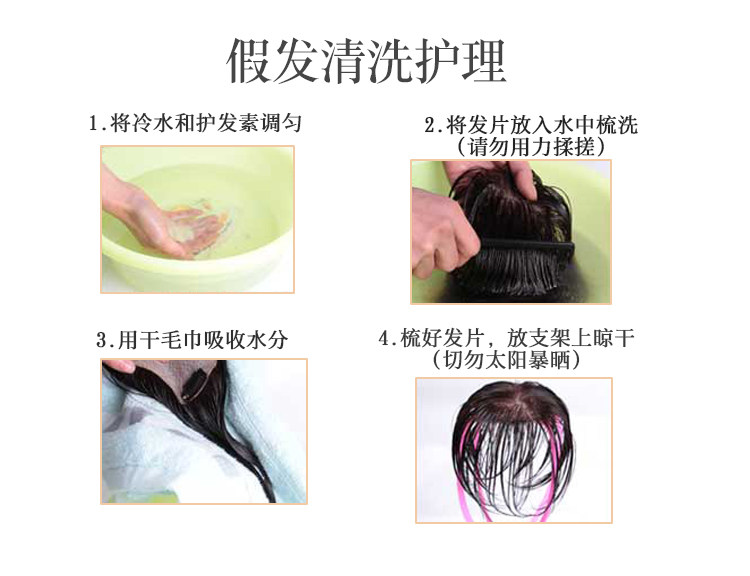 假发清洗护理

1.将冷水和护发素调匀

2.将发片放入水中梳洗
(请勿用力揉搓)

3.用干毛巾吸收水分

4.梳好发片，放支架上晾干
(切勿太阳暴晒)