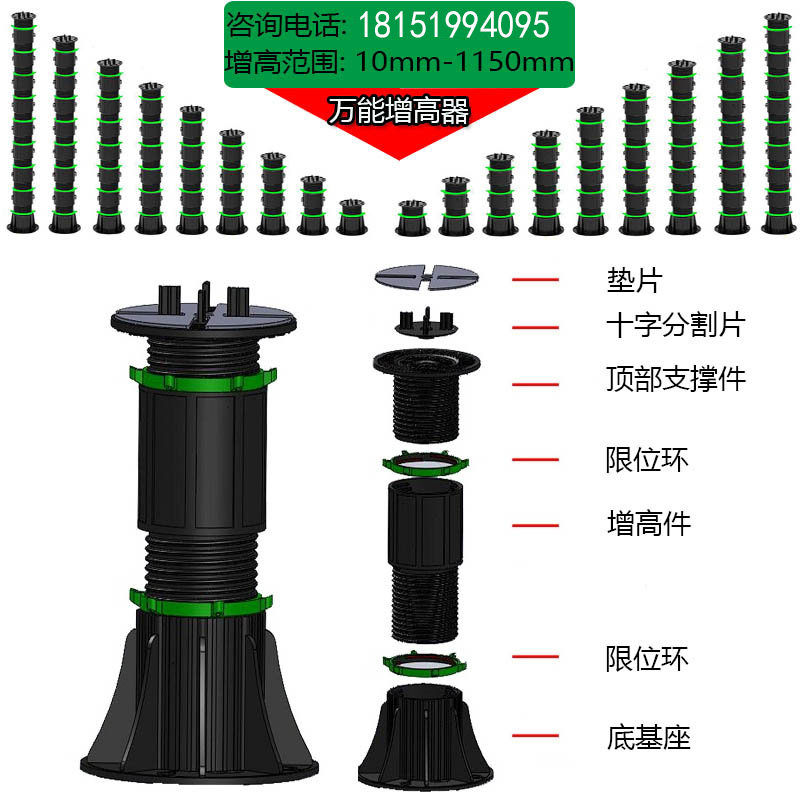 咨询电话: 18151994095
增高范围: 10mm-1150mm

万能增高器

垫片

十字分割片

顶部支撑件

限位环

增高件

限位环

底基座