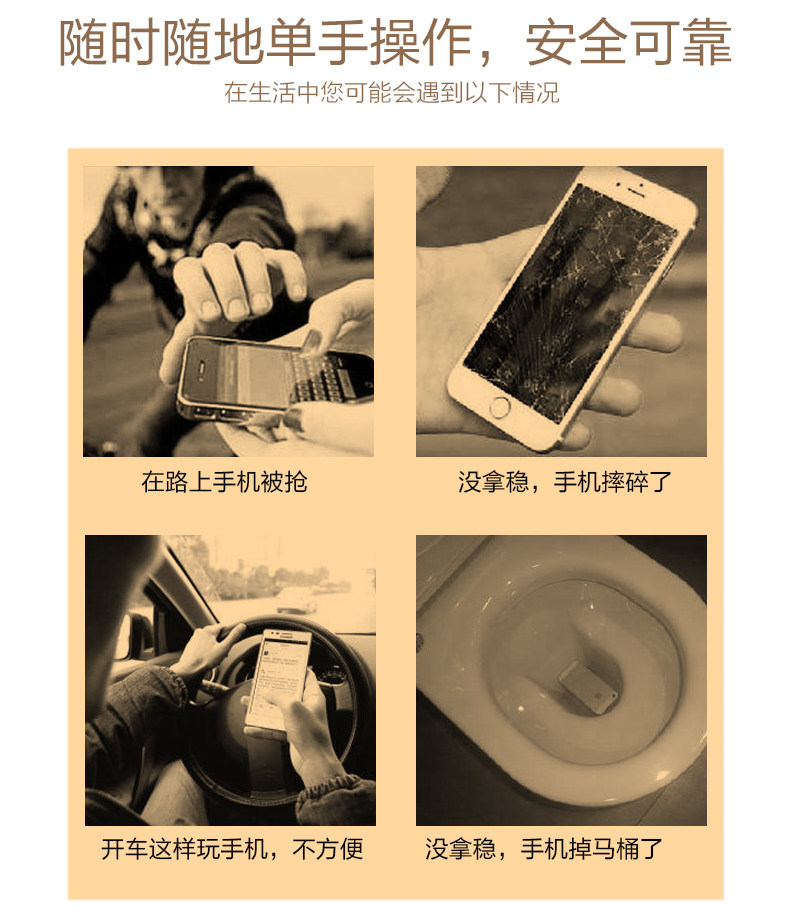 随时随地单手操作，安全可靠
在生活中您可能会遇到以下情况

在路上手机被抢

没拿稳，手机摔碎了

开车这样玩手机，不方便

没拿稳，手机掉马桶了