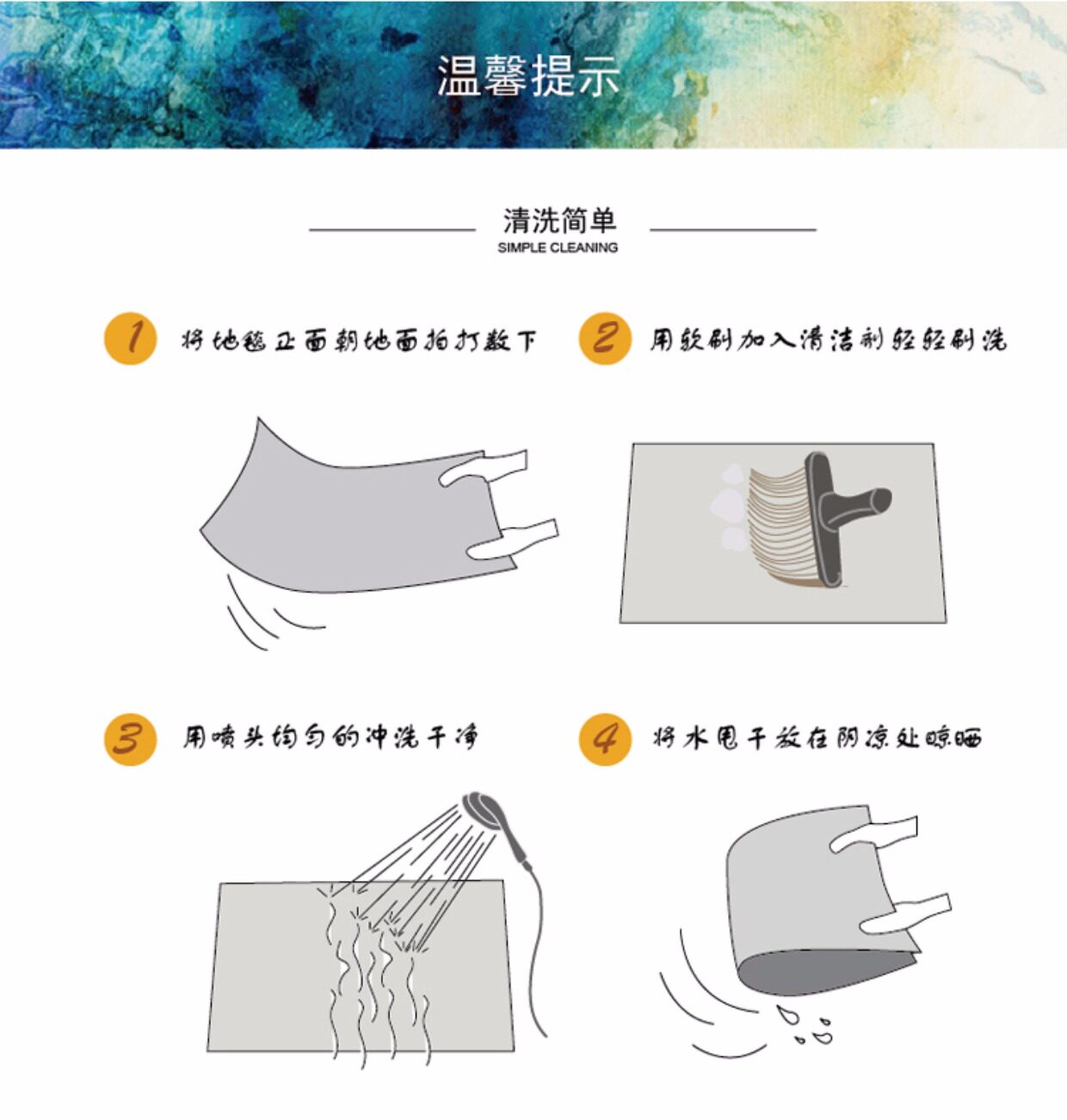 温馨提示

清洗简单
SIMPLE CLEANING

1 将地毯正面朝地面拍打数下

2 用软刷加入清洁剂轻轻刷洗

3 用喷头均匀的冲洗干净

4 将水甩干放在阴凉处晾晒