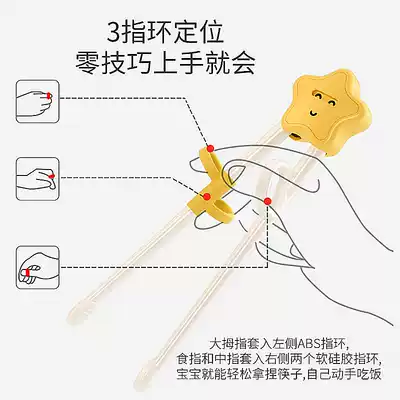 3指环定位
零技巧上手就会

大拇指套入左侧ABS指环，
食指和中指套入右侧两个软硅胶指环，
宝宝就能轻松拿捏筷子,自己动手吃饭