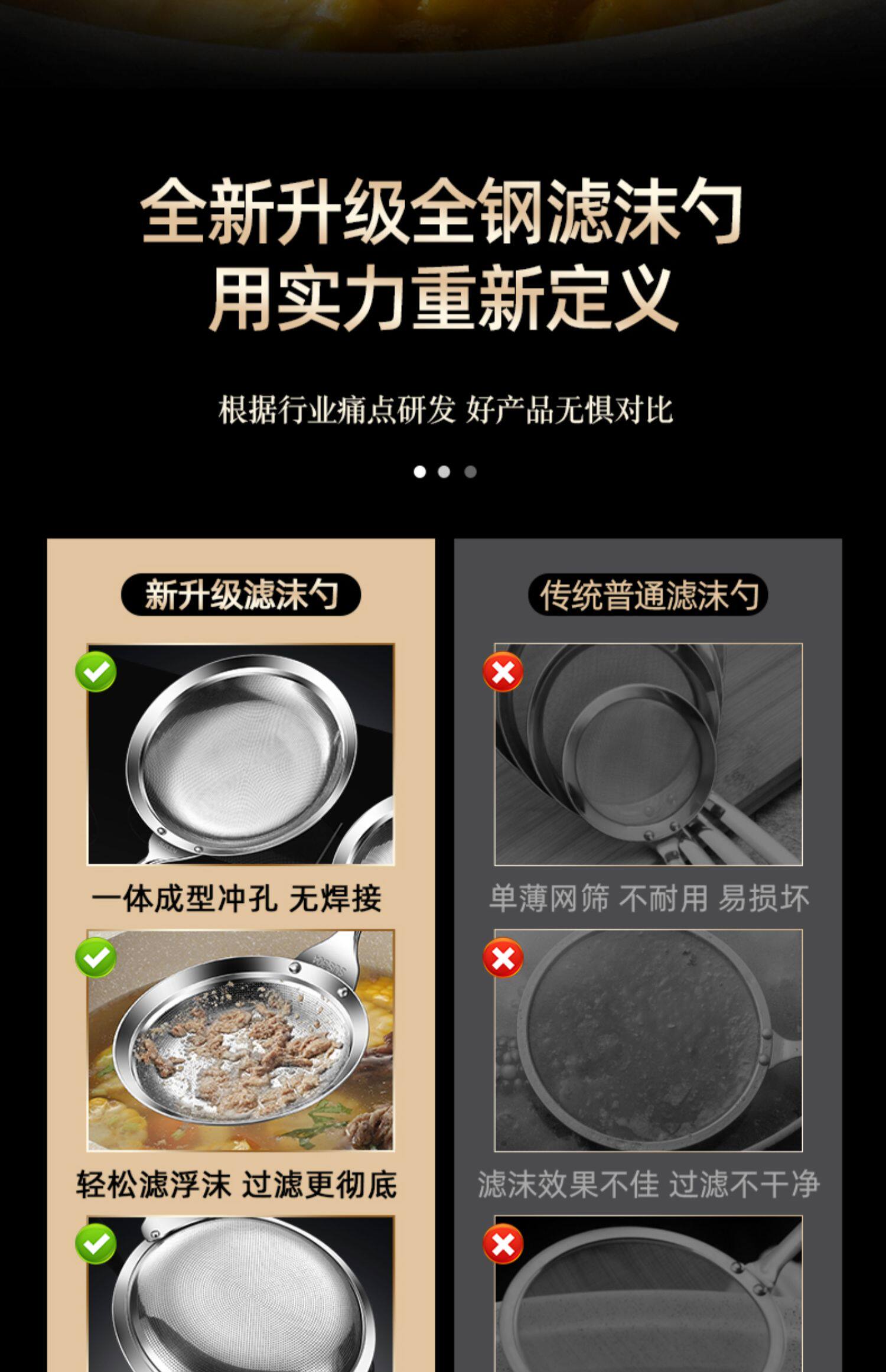 全新升级全钢滤沫勺
用实力重新定义

根据行业痛点研发 好产品无惧对比

新升级滤沫勺

一体成型冲孔 无焊接

轻松滤浮沫 过滤更彻底

传统普通滤沫勺

单薄网筛 不耐用 易损坏

滤沫效果不佳 过滤不干净