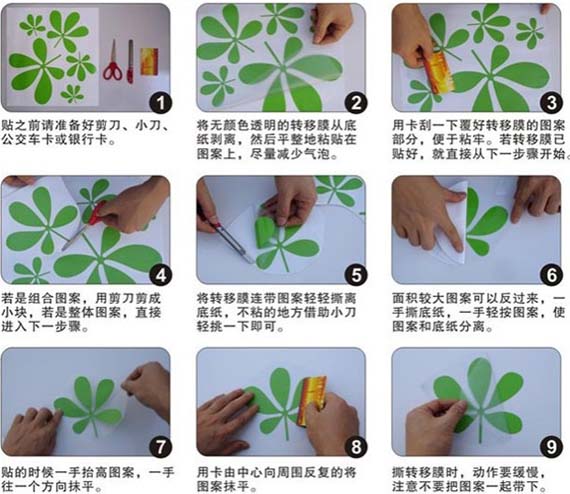 1

贴之前请准备好剪刀、小刀、公交车卡或银行卡。

2

将无颜色透明的转移膜从底纸剥离，然后平整地粘贴在图案上，尽量减少气泡。

3

用卡刮一下覆好转移膜的图案部分，便于粘牢。若转移膜已贴好，就直接从下一步骤开始。

4

若是组合图案，用剪刀剪成小块，若是整体图案，直接进入下一步骤。

5

将转移膜连带图案轻轻撕离底纸，不粘的地方借助小刀轻挑一下即可。

6

面积较大图案可以反过来，一手撕底纸，一手轻按图案，使图案和底纸分离。

7

贴的时候一手抬高图案，一手往一个方向抹平。

8

用卡由中心向周围反复的将图案抹平。

9

撕转移膜时，动作要缓慢，注意不要把图案一起带下。