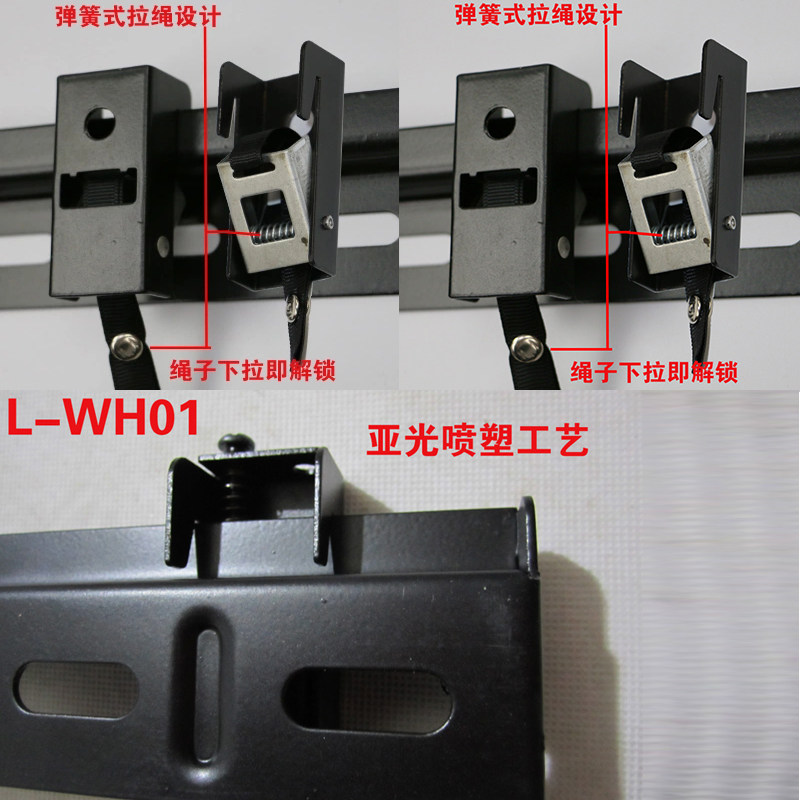 弹簧式拉绳设计

绳子下拉即解锁

弹簧式拉绳设计

绳子下拉即解锁

L-WH01

亚光喷塑工艺