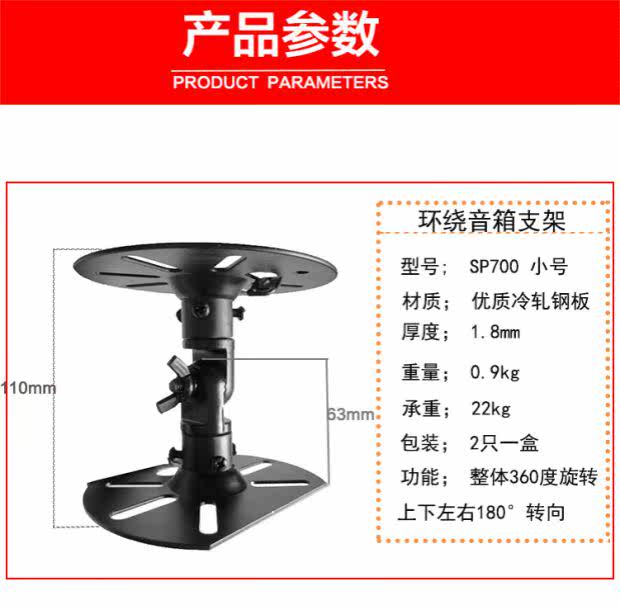 产品参数

PRODUCT PARAMETERS

110mm

63mm

环绕音箱支架

型号； SP700 小号

材质； 优质冷轧钢板

厚度； 1.8mm

重量； 0.9kg

承重； 22kg

包装； 2只一盒

功能； 整体360度旋转

上下左右180° 转向