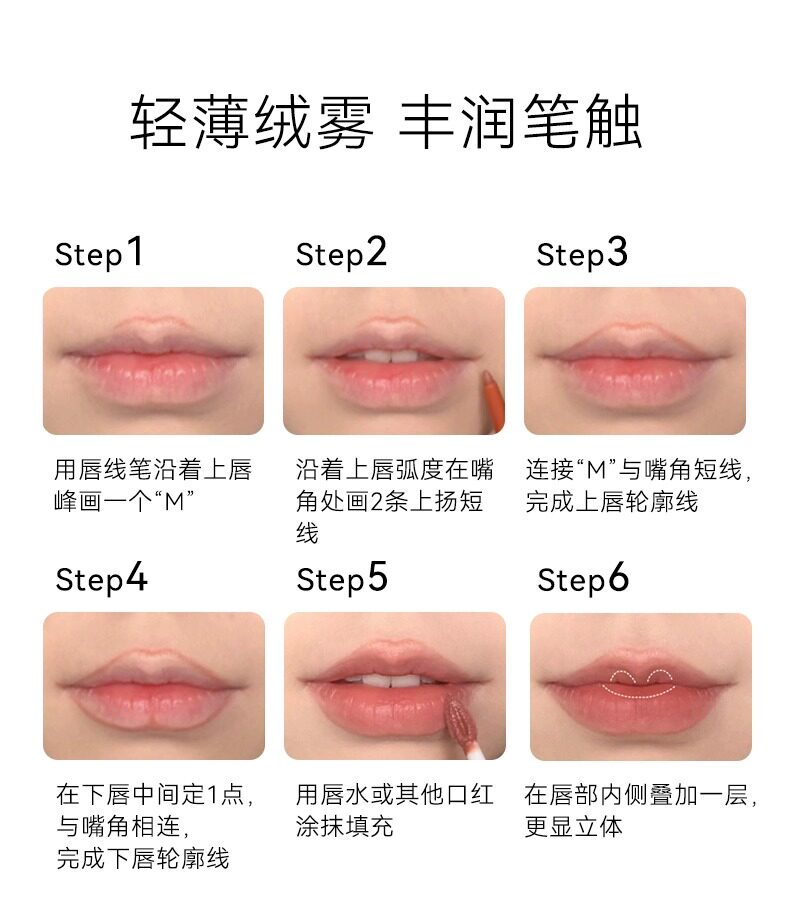 轻薄绒雾 丰润笔触

Step1

用唇线笔沿着上唇峰画一个“M”

Step2

沿着上唇弧度在嘴角处画2条上扬短线

Step3

连接“M”与嘴角短线，完成上唇轮廓线

Step4

在下唇中间定1点，与嘴角相连，完成下唇轮廓线

Step5

用唇水或其他口红涂抹填充

Step6

在唇部内侧叠加一层，更显立体