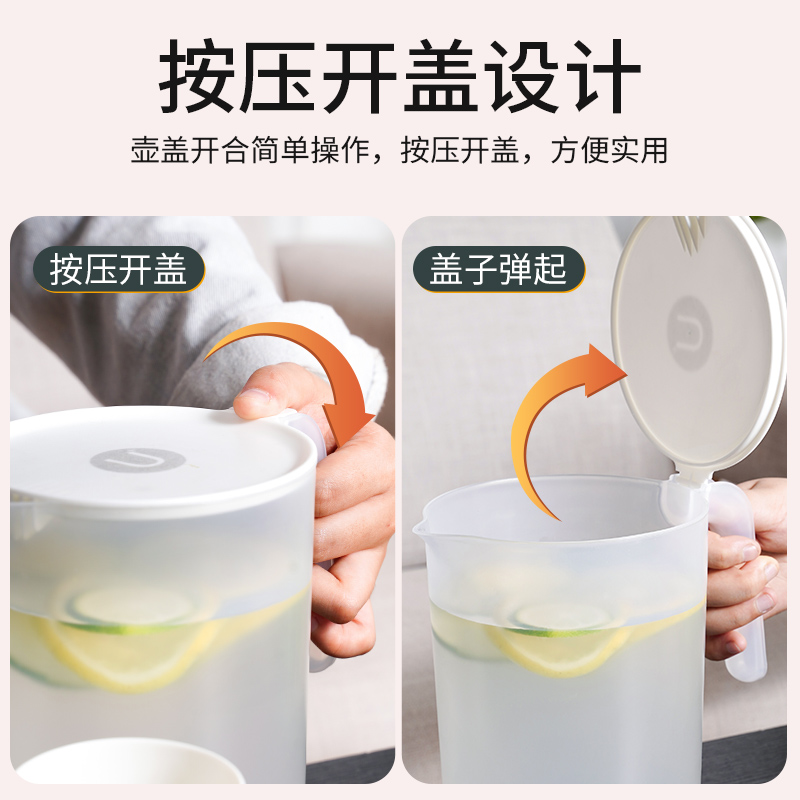 按压开盖设计

壶盖开合简单操作，按压开盖，方便实用

按压开盖

盖子弹起