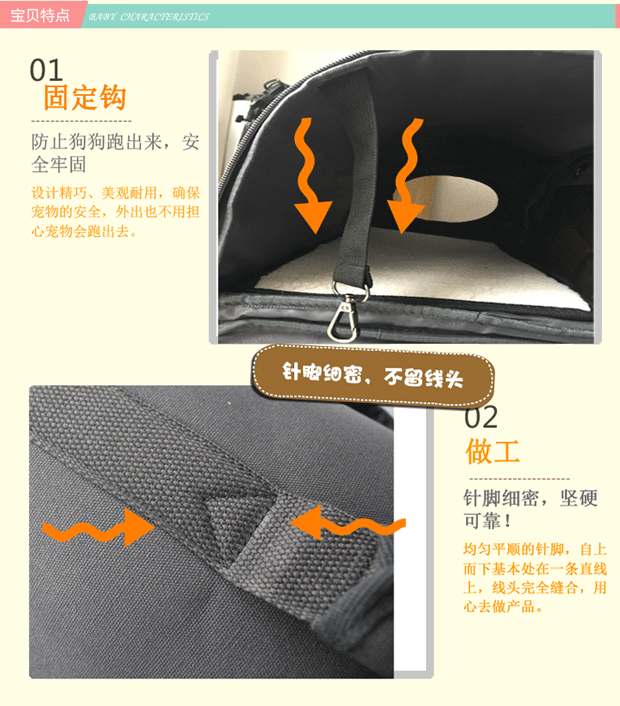 宝贝特点 BABY CHARACTERISTICS

01
固定钩

防止狗狗跑出来，安全牢固

设计精巧、美观耐用，确保宠物的安全，外出也不用担心宠物会跑出去。

针脚细密，不留线头

02
做工

针脚细密，坚硬可靠！

均匀平顺的针脚，自上而下基本处在一条直线上，线头完全缝合，用心去做产品。