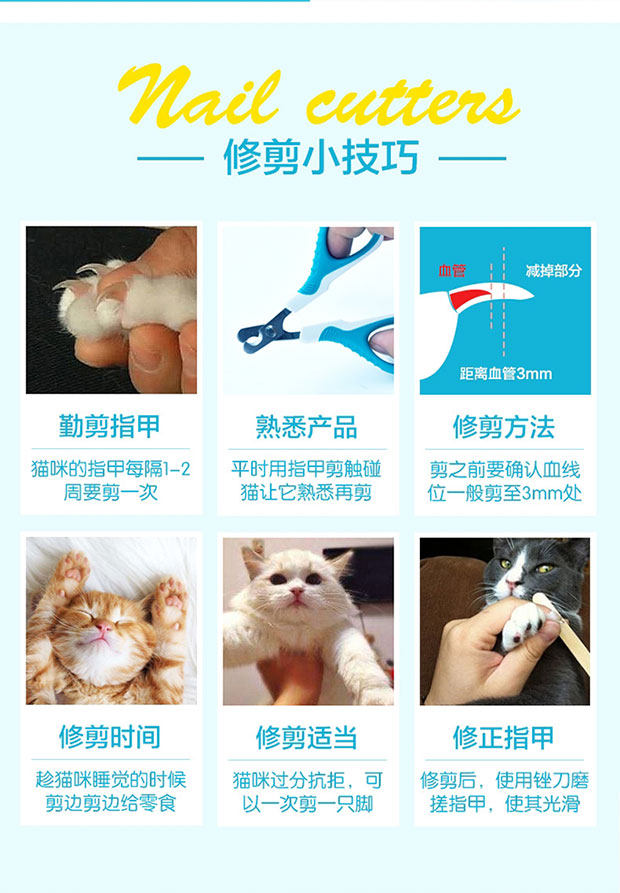 Nail cutters

修剪小技巧

勤剪指甲

猫咪的指甲每隔1-2周要剪一次

熟悉产品

平时用指甲剪触碰猫让它熟悉再剪

血管

减掉部分

距离血管3mm

修剪方法

剪之前要确认血线位一般剪至3mm处

修剪时间

趁猫咪睡觉的时候剪边剪边给零食

修剪适当

猫咪过分抗拒，可以一次剪一只脚

修正指甲

修剪后，使用锉刀磨搓指甲，使其光滑