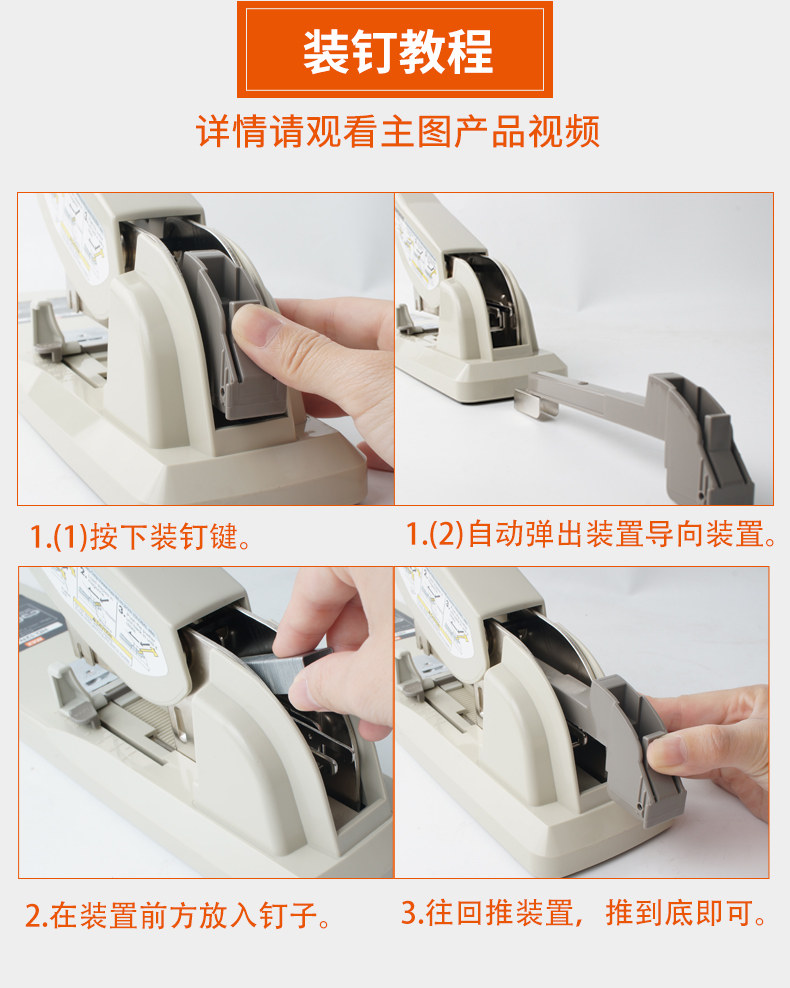 装钉教程

详情请观看主图产品视频

1.(1)按下装钉键。

1.(2)自动弹出装置导向装置。

2.在装置前方放入钉子。

3.往回推装置，推到底即可。