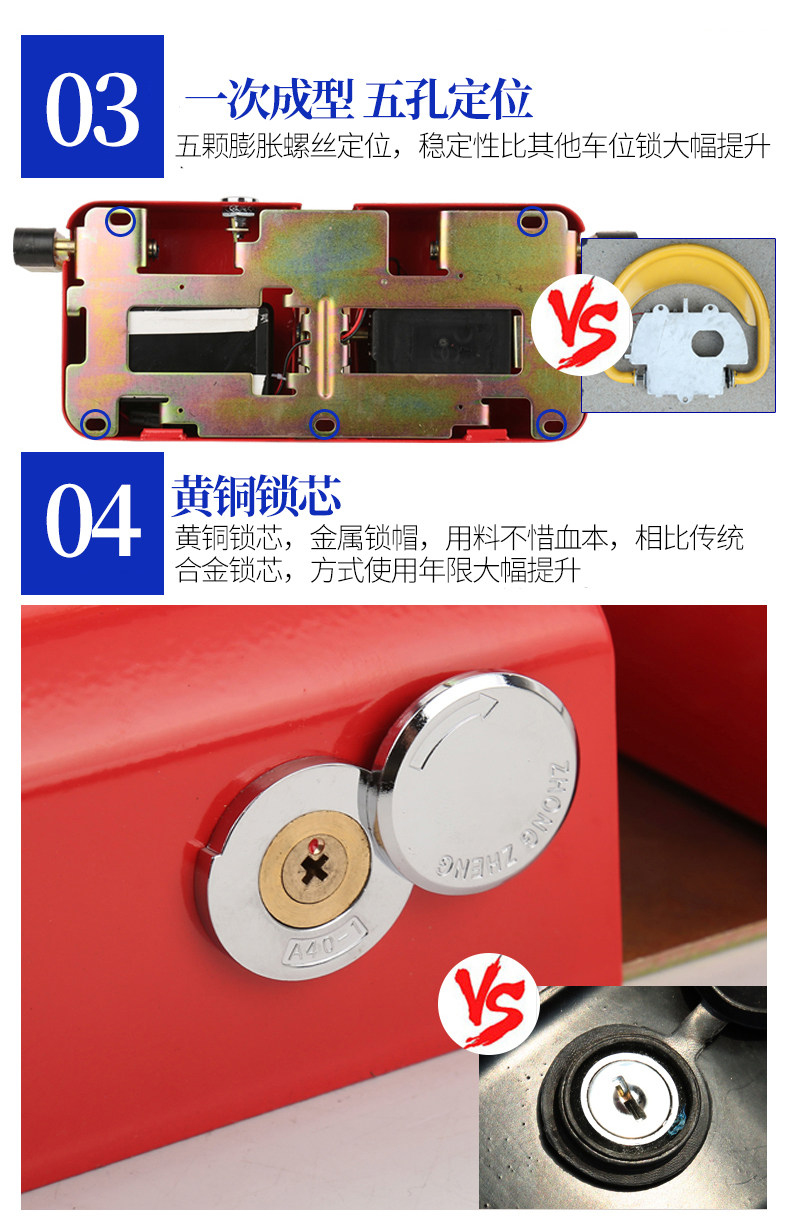 03
一次成型 五孔定位
五颗膨胀螺丝定位，稳定性比其他车位锁大幅提升

VS

04
黄铜锁芯
黄铜锁芯，金属锁帽，用料不惜血本，相比传统合金锁芯，方式使用年限大幅提升

ZHONG ZHENG
A40-1

VS