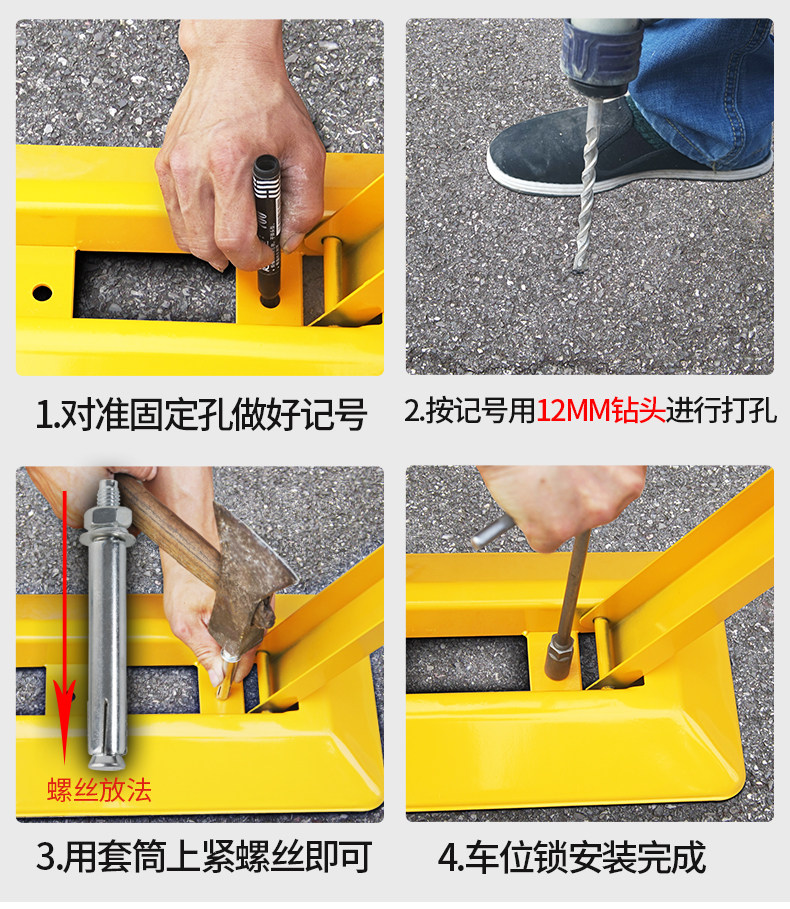 1.对准固定孔做好记号

2.按记号用12MM钻头进行打孔

螺丝放法

3.用套筒上紧螺丝即可

4.车位锁安装完成