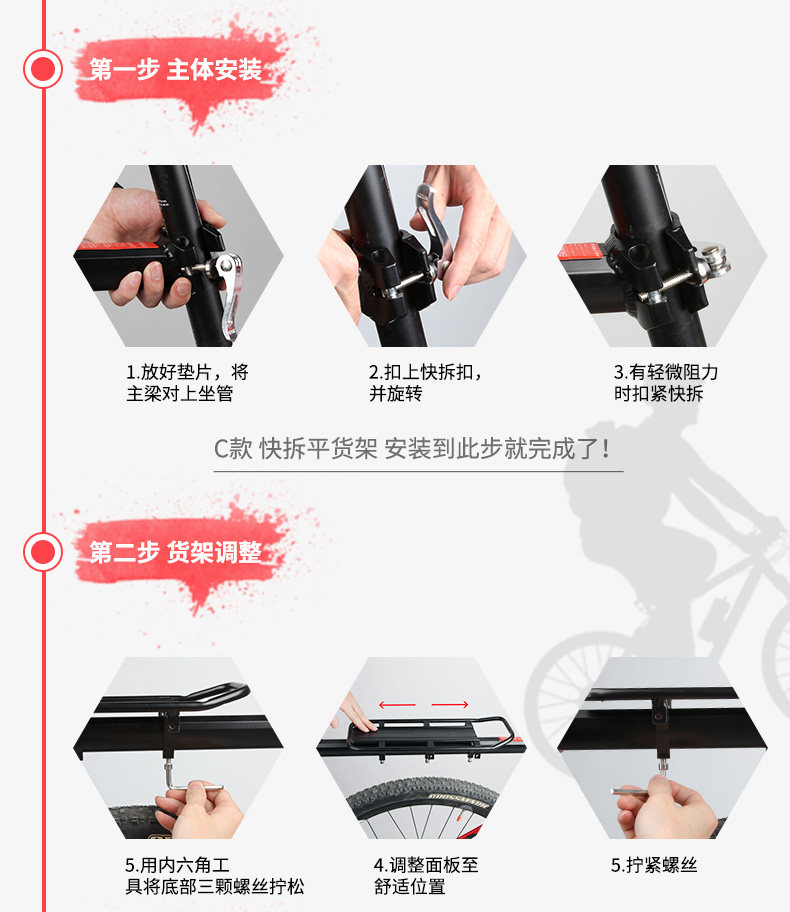 第一步 主体安装

1.放好垫片，将主梁对上坐管

2.扣上快拆扣，并旋转

3.有轻微阻力时扣紧快拆

C款 快拆平货架 安装到此步就完成了！

第二步 货架调整

5.用内六角工具将底部三颗螺丝拧松

4.调整面板至舒适位置

5.拧紧螺丝