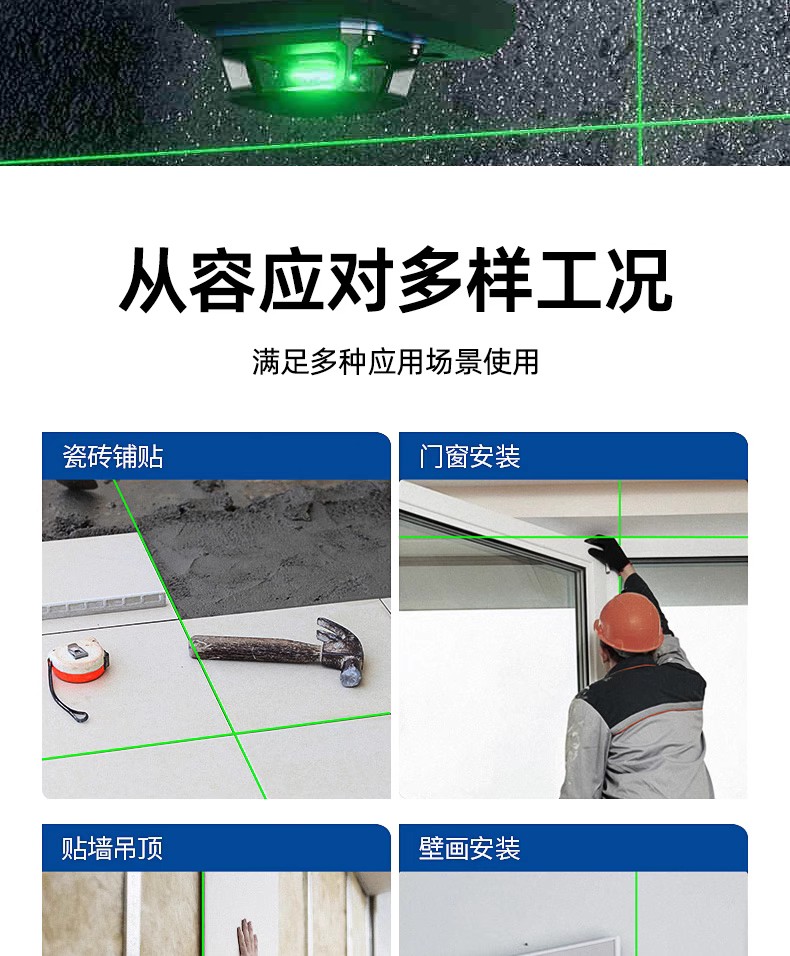 从容应对多样工况

满足多种应用场景使用

瓷砖铺贴

门窗安装

贴墙吊顶

壁画安装