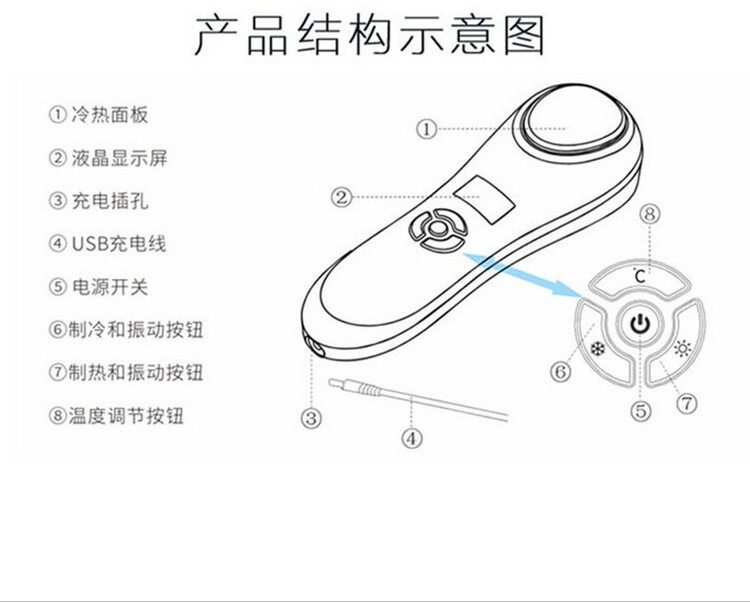 产品结构示意图

① 冷热面板
② 液晶显示屏
③ 充电插孔
④ USB充电线
⑤ 电源开关
⑥制冷和振动按钮
⑦制热和振动按钮
⑧温度调节按钮

①
②
⑧
℃
⑥
⑤
⑦
③
④