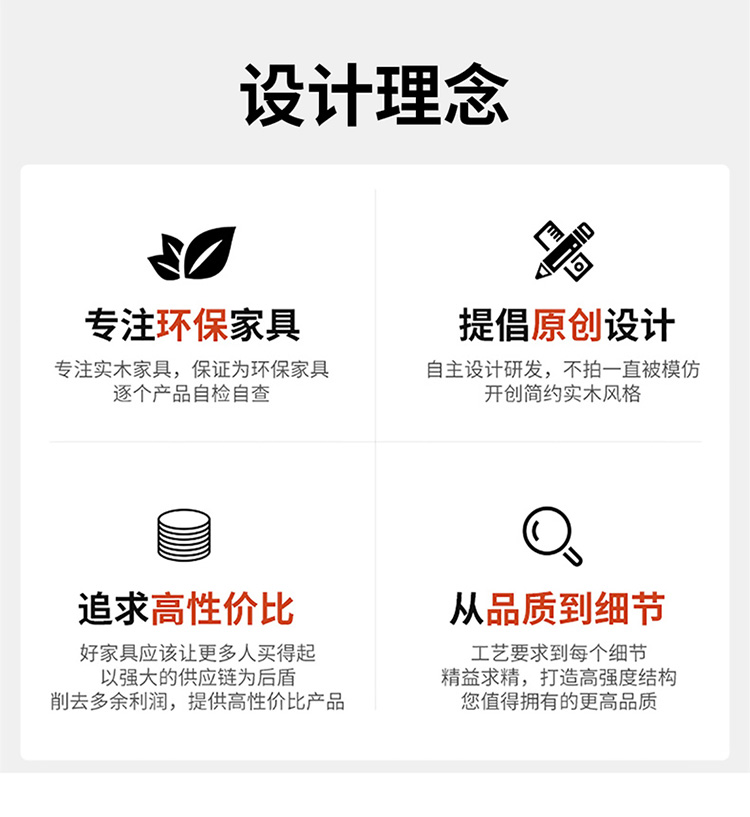 设计理念

专注环保家具

专注实木家具，保证为环保家具
逐个产品自检自查

提倡原创设计

自主设计研发，不拍一直被模仿
开创简约实木风格

追求高性价比

好家具应该让更多人买得起
以强大的供应链为后盾
削去多余利润，提供高性价比产品

从品质到细节

工艺要求到每个细节
精益求精，打造高强度结构
您值得拥有的更高品质