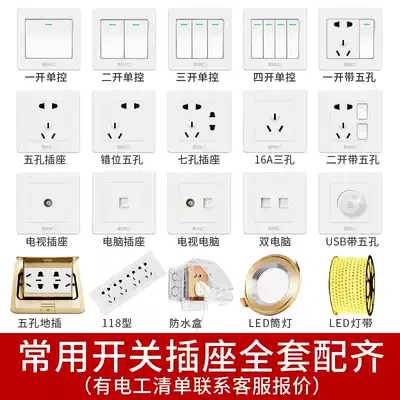 一开单控 二开单控 三开单控 四开单控 一开带五孔

五孔插座 错位五孔 七孔插座 16A三孔 二开带五孔

电视插座 电脑插座 电视电脑 双电脑 USB带五孔

五孔地插 118型 防水盒 LED筒灯 LED灯带

常用开关插座全套配齐
(有电工清单联系客服报价)