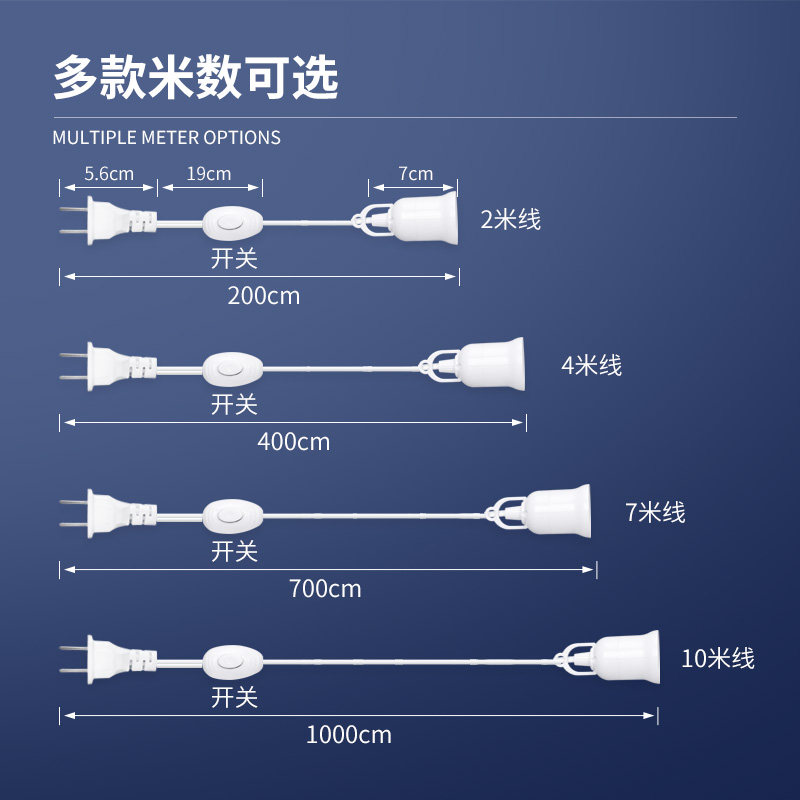 多款米数可选

MULTIPLE METER OPTIONS

5.6cm 19cm 7cm

2米线

开关

200cm

4米线

开关

400cm

7米线

开关

700cm

10米线

开关

1000cm