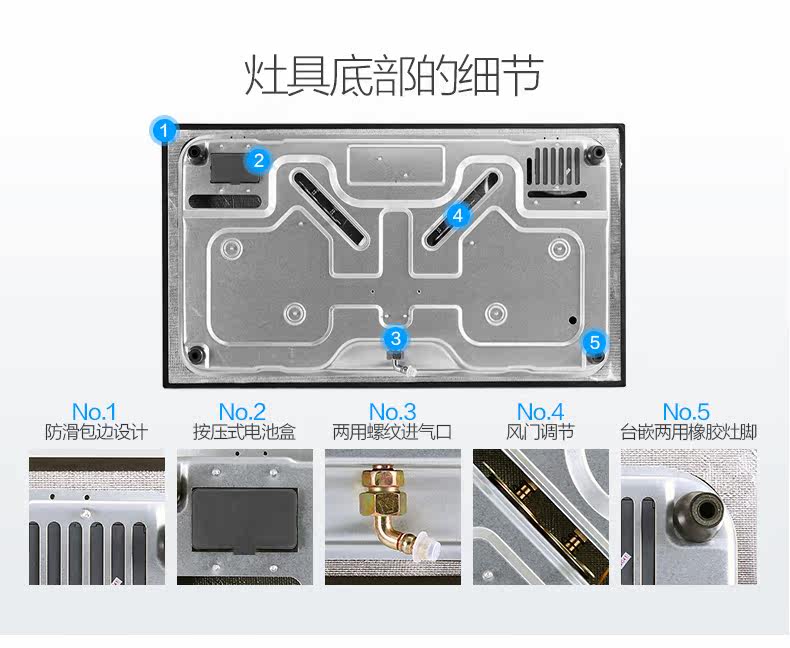 灶具底部的细节

1
2
4
3
5

No.1
防滑包边设计

No.2
按压式电池盒

No.3
两用螺纹进气口

No.4
风门调节

No.5
台嵌两用橡胶灶脚