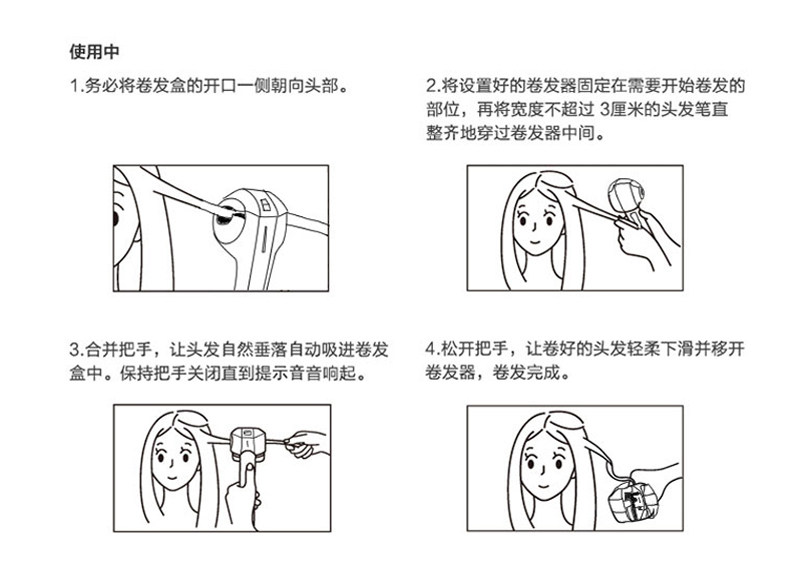 使用中

1.务必将卷发盒的开口一侧朝向头部。

2.将设置好的卷发器固定在需要开始卷发的部位，再将宽度不超过 3厘米的头发笔直整齐地穿过卷发器中间。

3.合并把手，让头发自然垂落自动吸进卷发盒中。保持把手关闭直到提示音音响起。

4.松开把手，让卷好的头发轻柔下滑并移开卷发器，卷发完成。