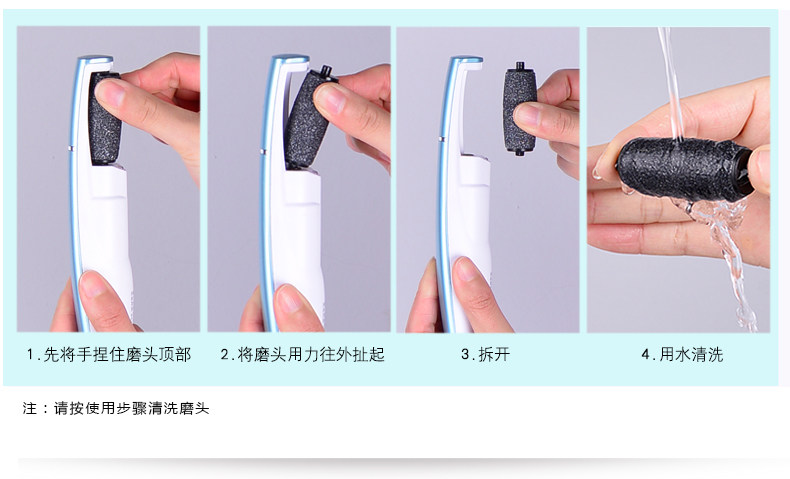 1.先将手捏住磨头顶部

2.将磨头用力往外扯起

3.拆开

4.用水清洗

注：请按使用步骤清洗磨头