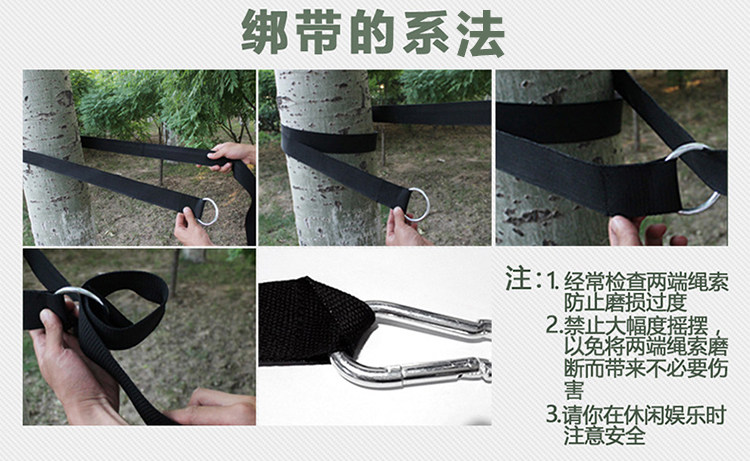 绑带的系法

注：1. 经常检查两端绳索防止磨损过度
2.禁止大幅度摇摆，以免将两端绳索磨断而带来不必要伤害
3.请你在休闲娱乐时注意安全