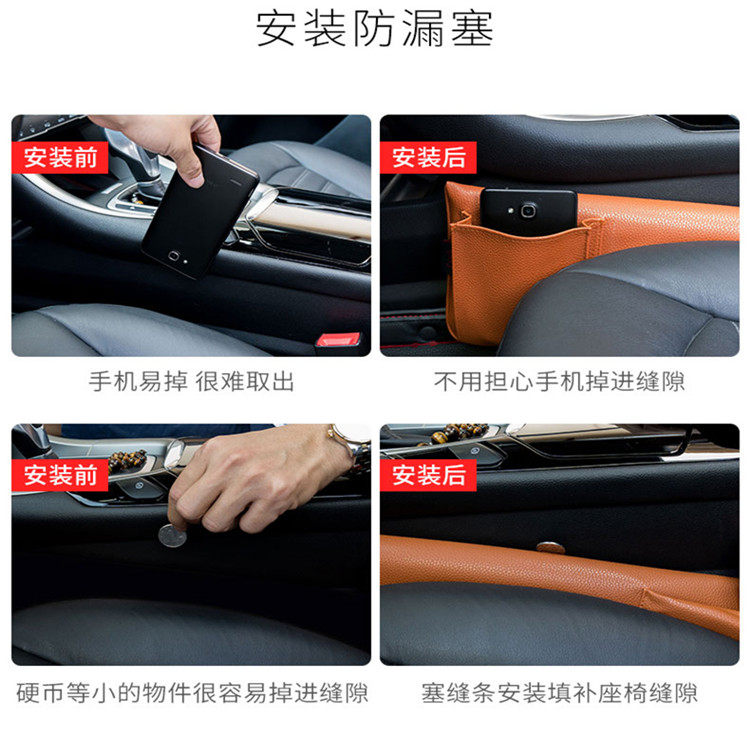 安装防漏塞

安装前

手机易掉 很难取出

安装后

不用担心手机掉进缝隙

安装前

硬币等小的物件很容易掉进缝隙

安装后

塞缝条安装填补座椅缝隙