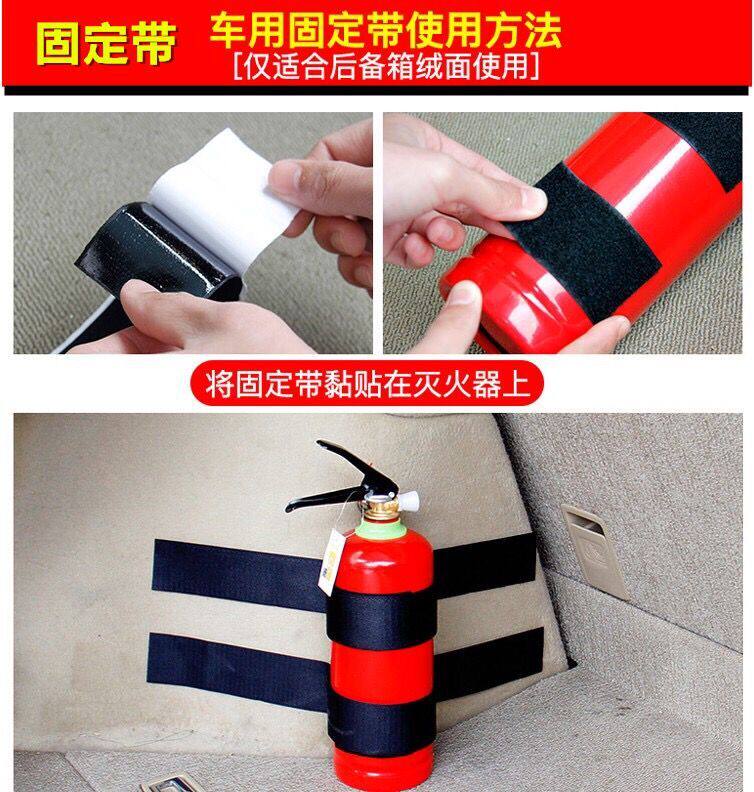 固定带

车用固定带使用方法
[仅适合后备箱绒面使用]

将固定带黏贴在灭火器上