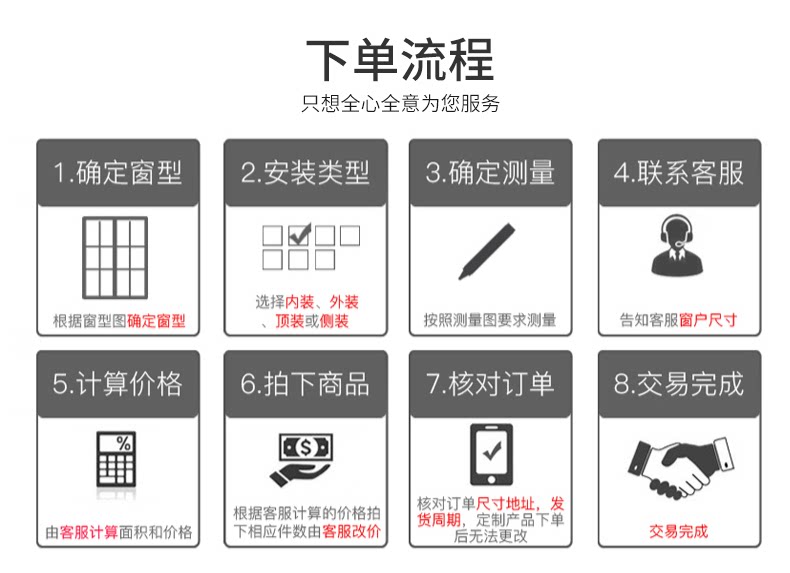 下单流程

只想全心全意为您服务

1.确定窗型

根据窗型图确定窗型

2.安装类型

选择内装、外装、顶装或侧装

3.确定测量

按照测量图要求测量

4.联系客服

告知客服窗户尺寸

5.计算价格

%

由客服计算面积和价格

6.拍下商品

$

根据客服计算的价格拍下相应件数由客服改价

7.核对订单

核对订单尺寸地址，发货周期，定制产品下单后无法更改

8.交易完成

交易完成