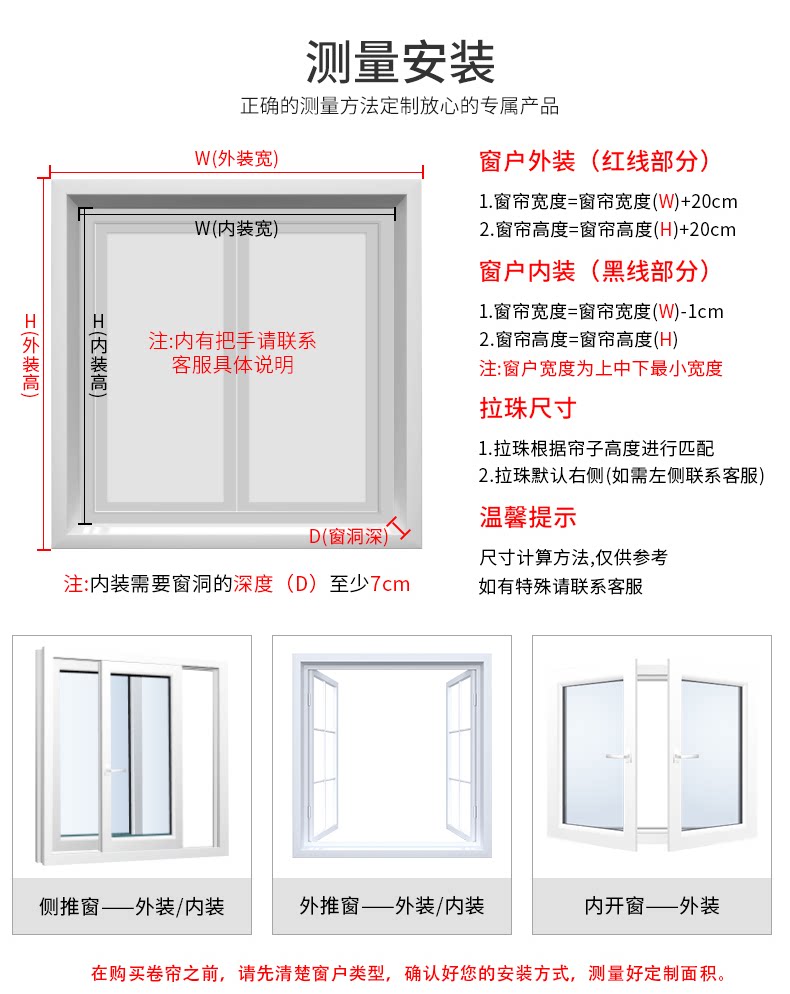 测量安装
正确的测量方法定制放心的专属产品

W(外装宽)
W(内装宽)
H(外装高)
H(内装高)
注:内有把手请联系客服具体说明
D(窗洞深)

注:内装需要窗洞的深度（D）至少7cm

窗户外装（红线部分）
1.窗帘宽度=窗帘宽度(W)+20cm
2.窗帘高度=窗帘高度(H)+20cm

窗户内装（黑线部分）
1.窗帘宽度=窗帘宽度(W)-1cm
2.窗帘高度=窗帘高度(H)
注:窗户宽度为上中下最小宽度

拉珠尺寸
1.拉珠根据帘子高度进行匹配
2.拉珠默认右侧(如需左侧联系客服)

温馨提示
尺寸计算方法,仅供参考
如有特殊请联系客服

侧推窗——外装/内装
外推窗——外装/内装
内开窗——外装

在购买卷帘之前，请先清楚窗户类型，确认好您的安装方式，测量好定制面积。