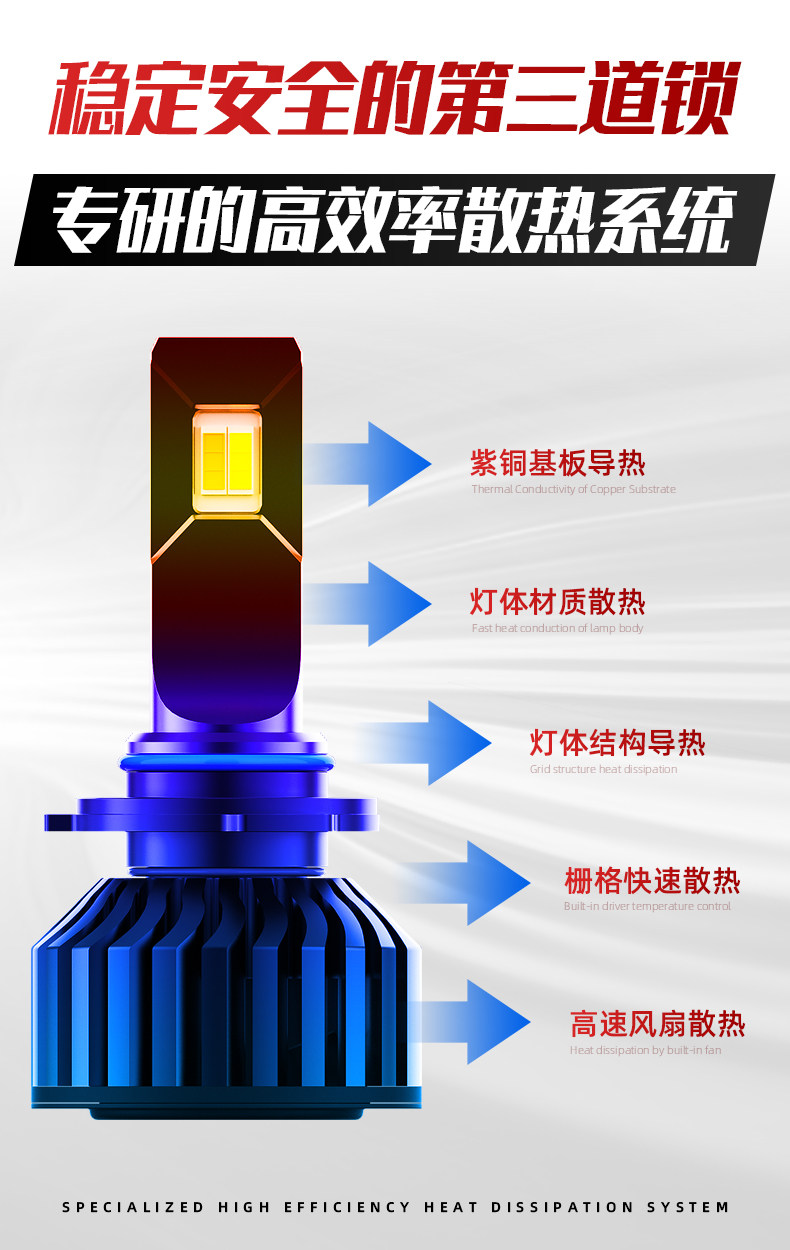 稳定安全的第三道锁

专研的高效率散热系统

紫铜基板导热
Thermal Conductivity of Copper Substrate

灯体材质散热
Fast heat conduction of lamp body

灯体结构导热
Grid structure heat dissipation

栅格快速散热
Built-in driver temperature control

高速风扇散热
Heat dissipation by built-in fan

SPECIALIZED HIGH EFFICIENCY HEAT DISSIPATION SYSTEM