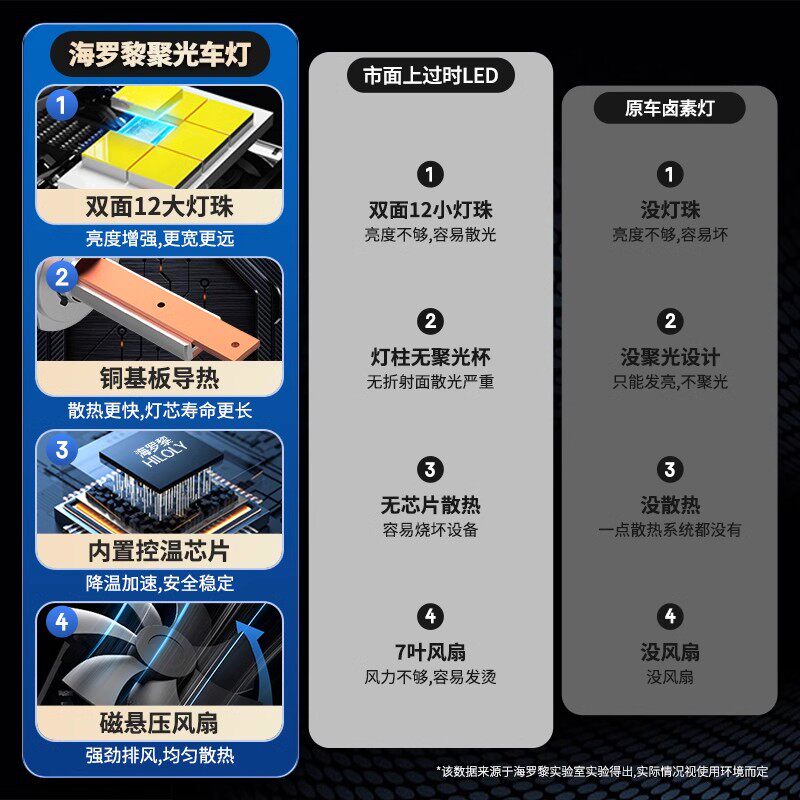 海罗黎聚光车灯

1
双面12大灯珠
亮度增强,更宽更远

2
铜基板导热
散热更快,灯芯寿命更长

3
海罗黎 HILOLY
内置控温芯片
降温加速,安全稳定

4
磁悬压风扇
强劲排风,均匀散热

市面上过时LED

1
双面12小灯珠
亮度不够,容易散光

2
灯柱无聚光杯
无折射面散光严重

3
无芯片散热
容易烧坏设备

4
7叶风扇
风力不够,容易发烫

原车卤素灯

1
没灯珠
亮度不够,容易坏

2
没聚光设计
只能发亮,不聚光

3
没散热
一点散热系统都没有

4
没风扇
没风扇

*该数据来源于海罗黎实验室实验得出,实际情况视使用环境而定